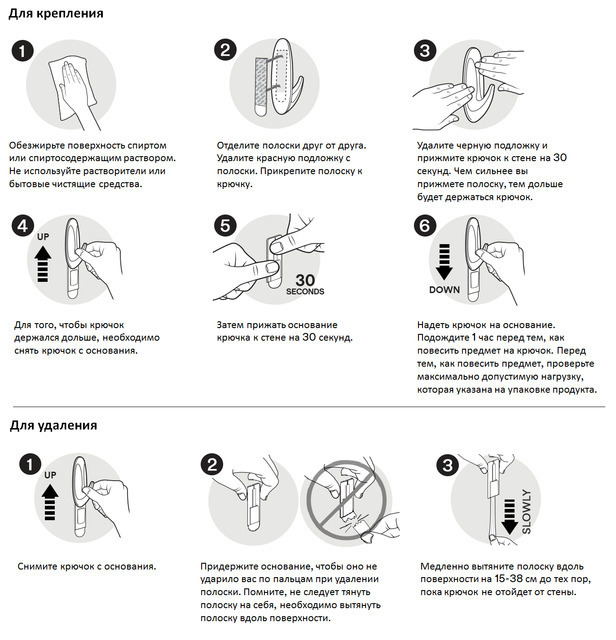 Для крепления

1

Обезжирьте поверхность спиртом или спиртосодержащим раствором. Не используйте растворители или бытовые чистящие средства.

2

Отделите полоски друг от друга. Удалите красную подложку с полоски. Прикрепите полоску к крючку.

3

Удалите черную подложку и прижмите крючок к стене на 30 секунд. Чем сильнее вы прижмете полоску, тем дольше будет держаться крючок.

4

UP

Для того, чтобы крючок держался дольше, необходимо снять крючок с основания.

5

30 SECONDS

Затем прижать основание крючка к стене на 30 секунд.

6

DOWN

Надеть крючок на основание. Подождите 1 час перед тем, как повесить предмет на крючок. Перед тем, как повесить предмет, проверьте максимально допустимую нагрузку, которая указана на упаковке продукта.

Для удаления

1

UP

Снимите крючок с основания.

2

Придержите основание, чтобы оно не ударило вас по пальцам при удалении полоски. Помните, не следует тянуть полоску на себя, необходимо вытянуть полоску вдоль поверхности.

3

SLOWLY

Медленно вытяните полоску вдоль поверхности на 15-38 см до тех пор, пока крючок не отойдет от стены.