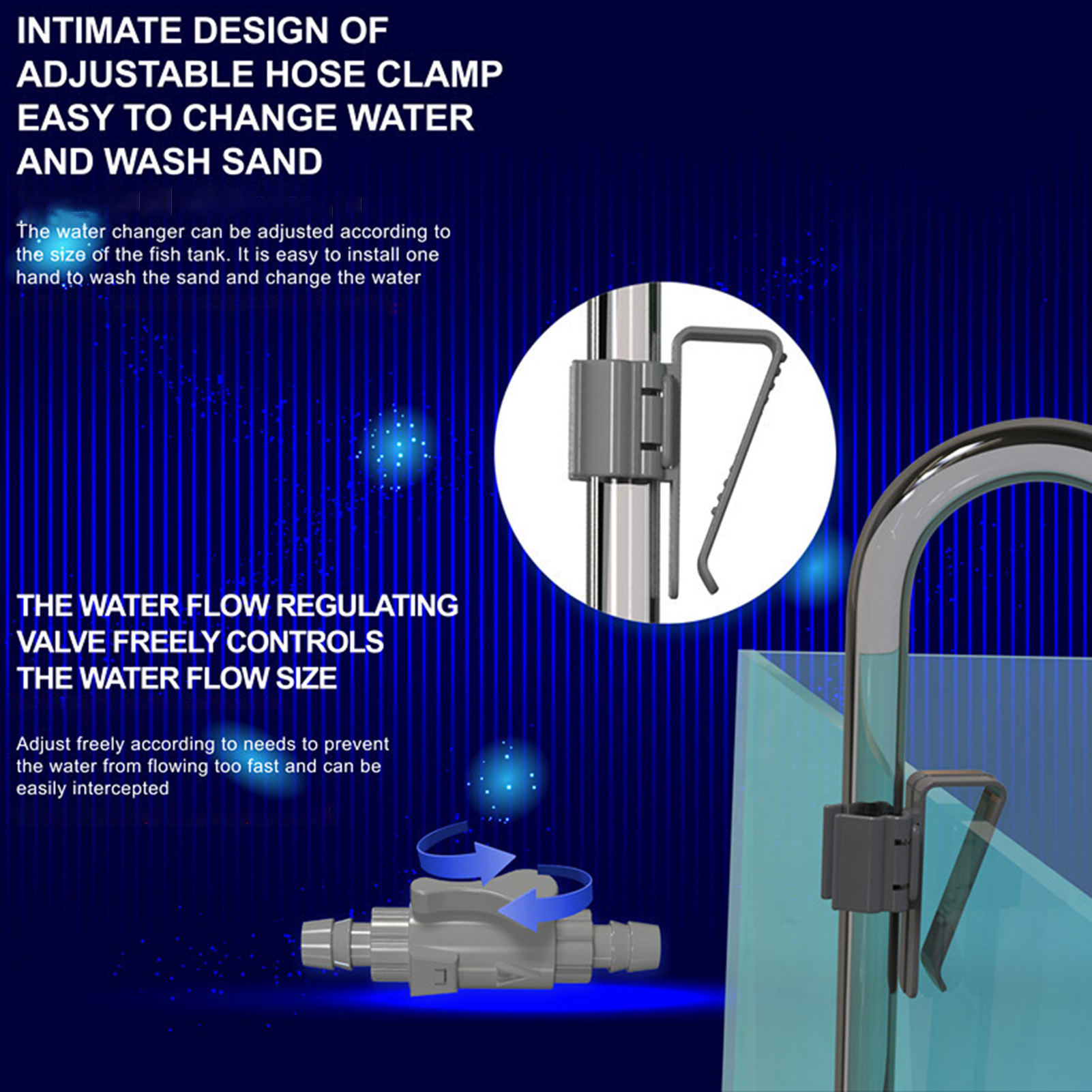 INTIMATE DESIGN OF ADJUSTABLE HOSE CLAMP EASY TO CHANGE WATER AND WASH SAND

The water changer can be adjusted according to the size of the fish tank. It is easy to install one hand to wash the sand and change the water

THE WATER FLOW REGULATING VALVE FREELY CONTROLS THE WATER FLOW SIZE

Adjust freely according to needs to prevent the water from flowing too fast and can be easily intercepted