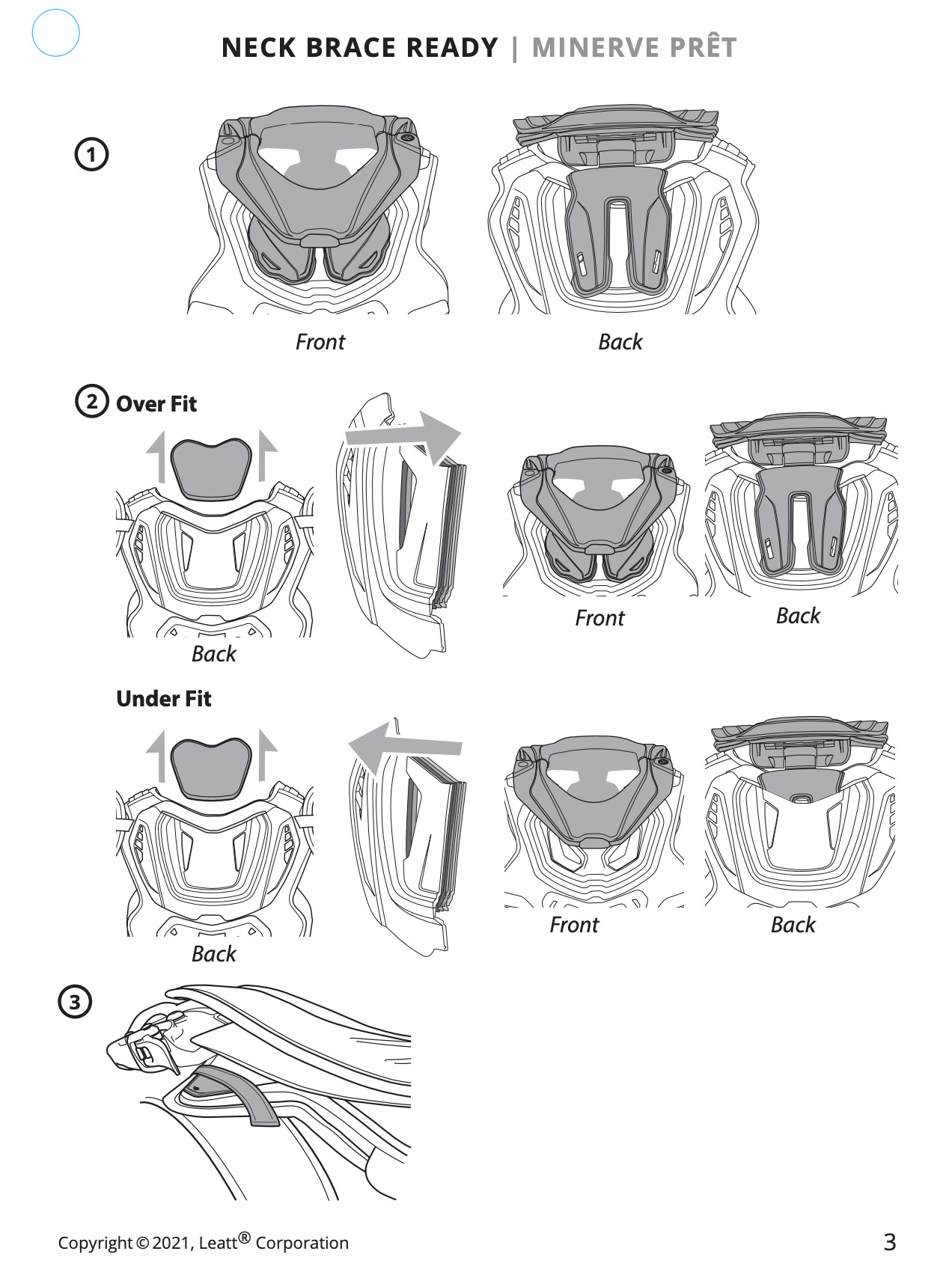 NECK BRACE READY | MINERVE PRÊT

1

Front

Back

2 Over Fit

Back

Front

Back

Under Fit

Back

Front

Back

3

Copyright © 2021, Leatt® Corporation

3