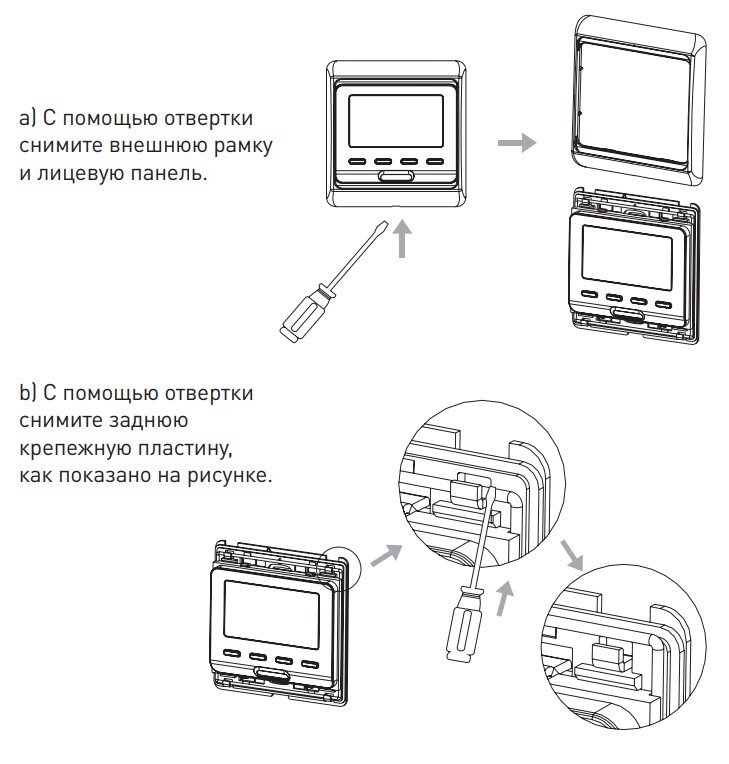 a) С помощью отвертки снимите внешнюю рамку и лицевую панель.

b) С помощью отвертки снимите заднюю крепежную пластину, как показано на рисунке.