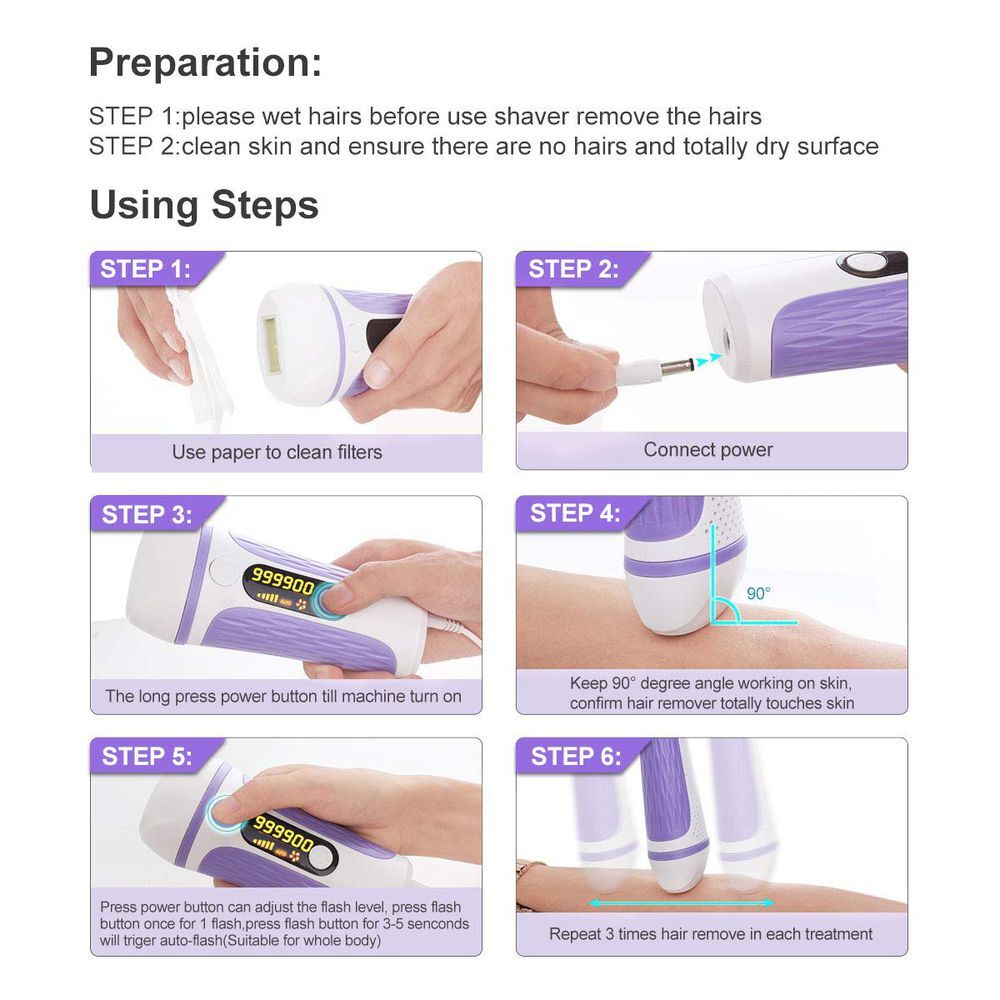 Preparation:

STEP 1:please wet hairs before use shaver remove the hairs
STEP 2:clean skin and ensure there are no hairs and totally dry surface

Using Steps

STEP 1:

Use paper to clean filters

STEP 2:

Connect power

STEP 3:

999900

The long press power button till machine turn on

STEP 4:

90°

Keep 90° degree angle working on skin, confirm hair remover totally touches skin

STEP 5:

999900

Press power button can adjust the flash level, press flash button once for 1 flash,press flash button for 3-5 senconds will triger auto-flash(Suitable for whole body)

STEP 6:

Repeat 3 times hair remove in each treatment