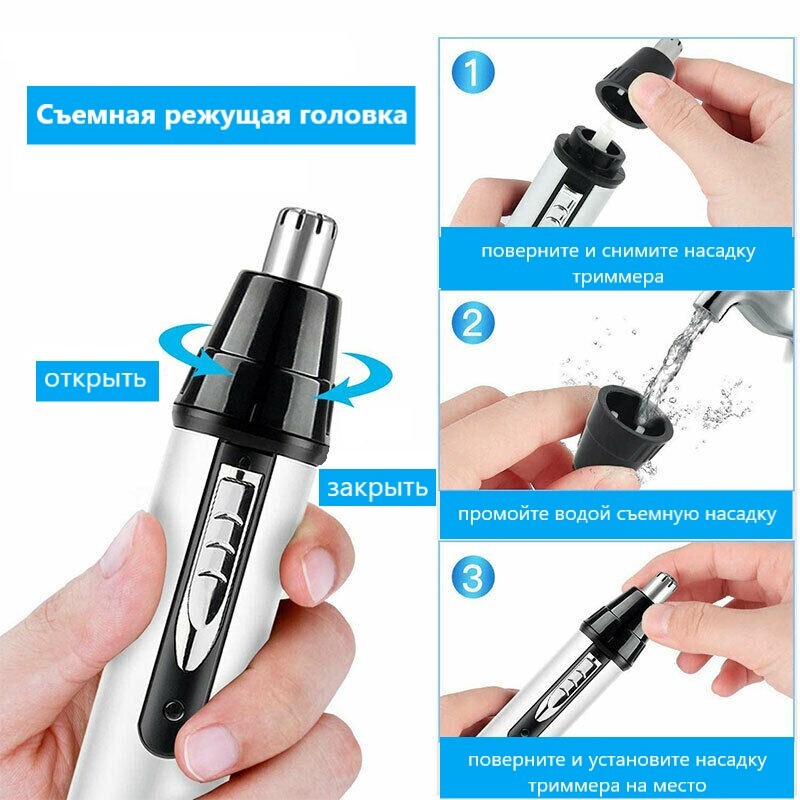 Съемная режущая головка

открыть

закрыть

1

поверните и снимите насадку триммера

2

промойте водой съемную насадку

3

поверните и установите насадку триммера на место