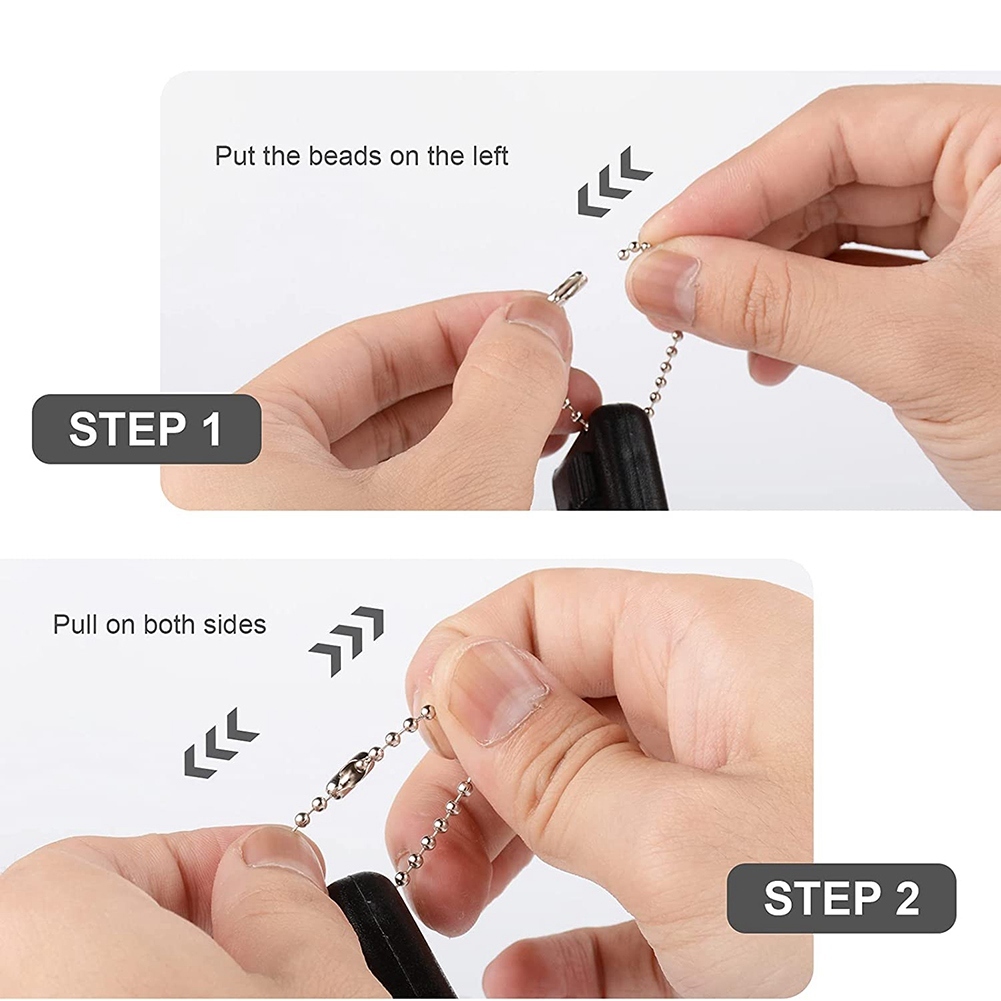 Put the beads on the left

STEP 1

Pull on both sides

STEP 2