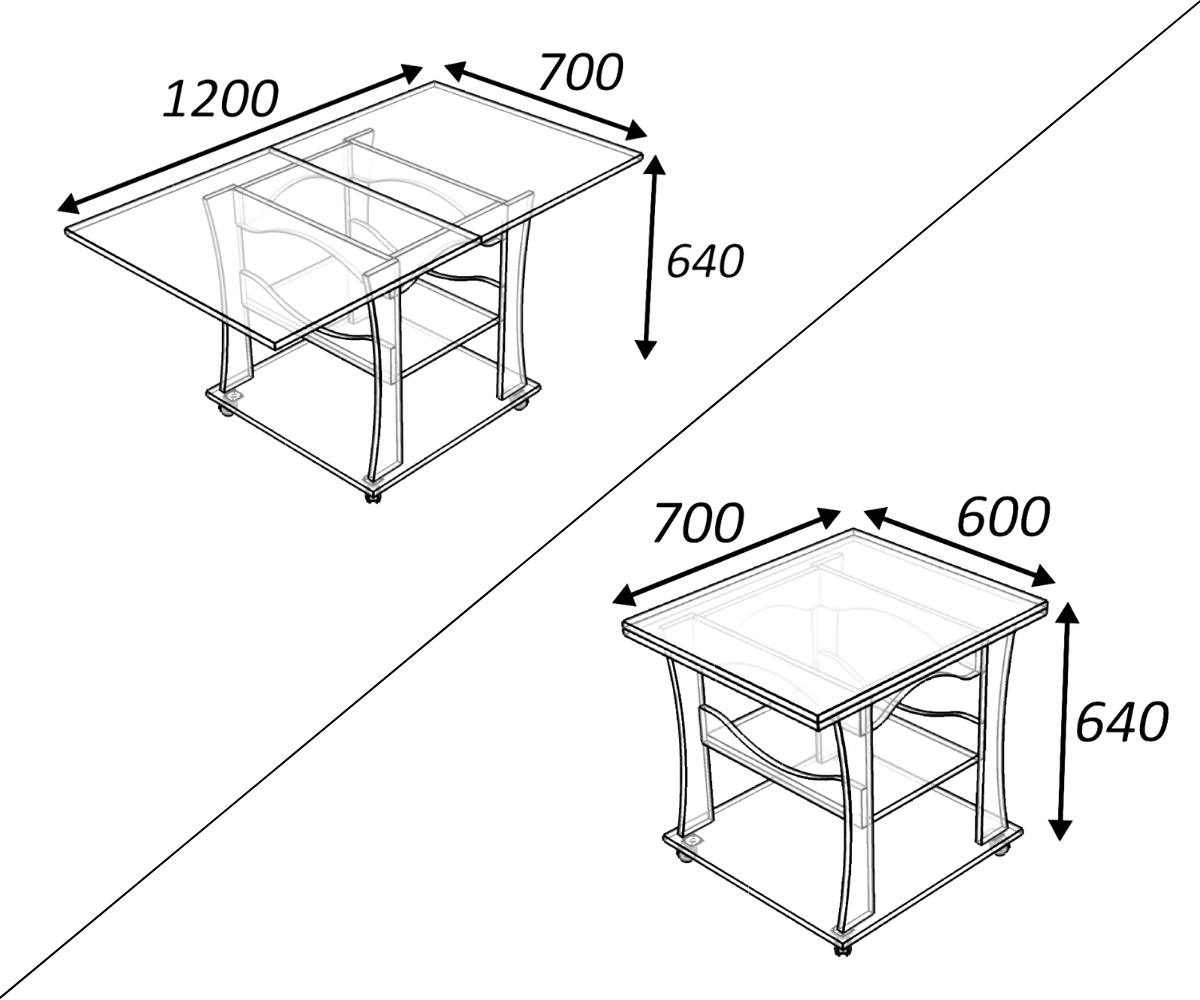 1200
700
640
700
600
640