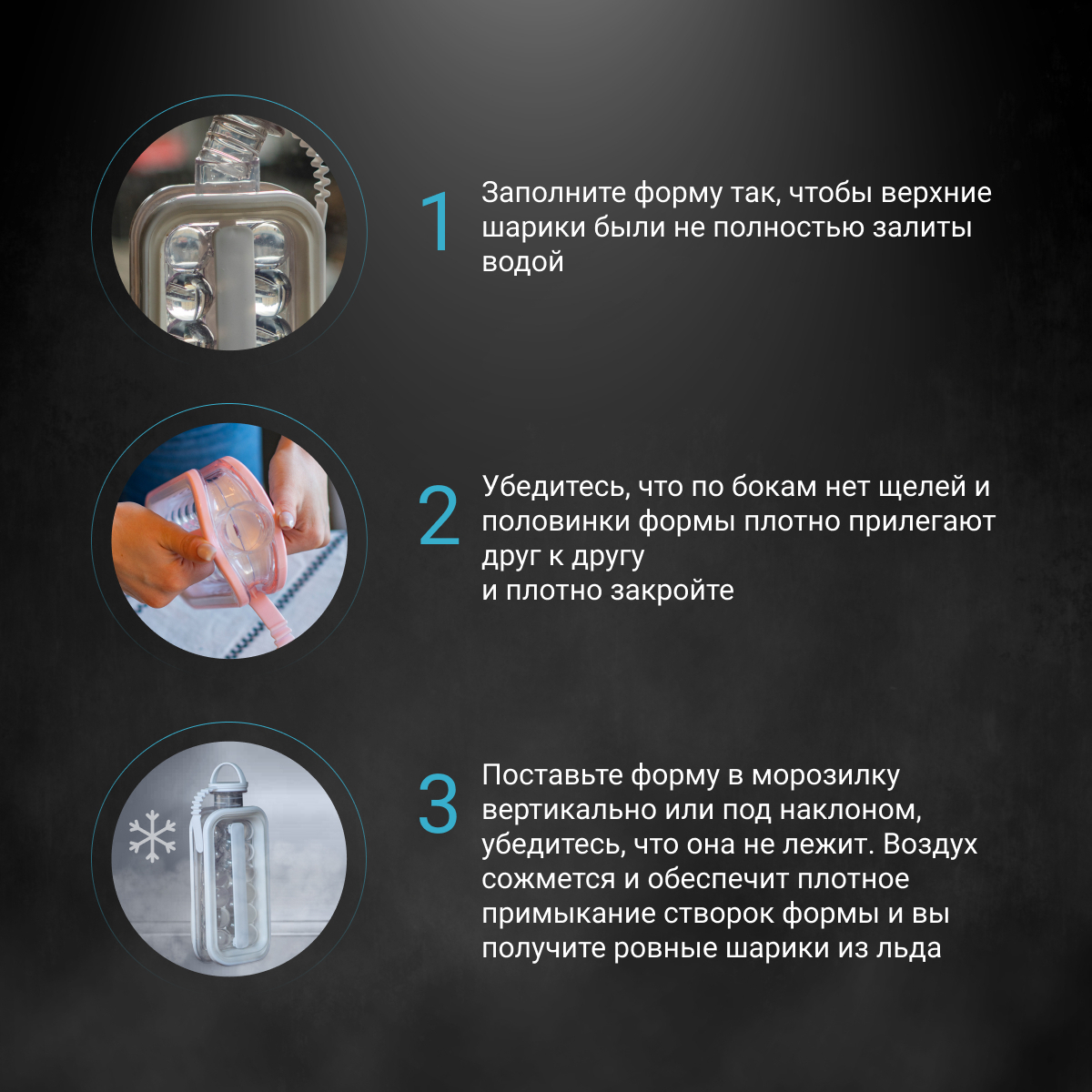 1 Заполните форму так, чтобы верхние шарики были не полностью залиты водой

2 Убедитесь, что по бокам нет щелей и половинки формы плотно прилегают друг к другу
и плотно закройте

3 Поставьте форму в морозилку вертикально или под наклоном, убедитесь, что она не лежит. Воздух сожмется и обеспечит плотное примыкание створок формы и вы получите ровные шарики из льда