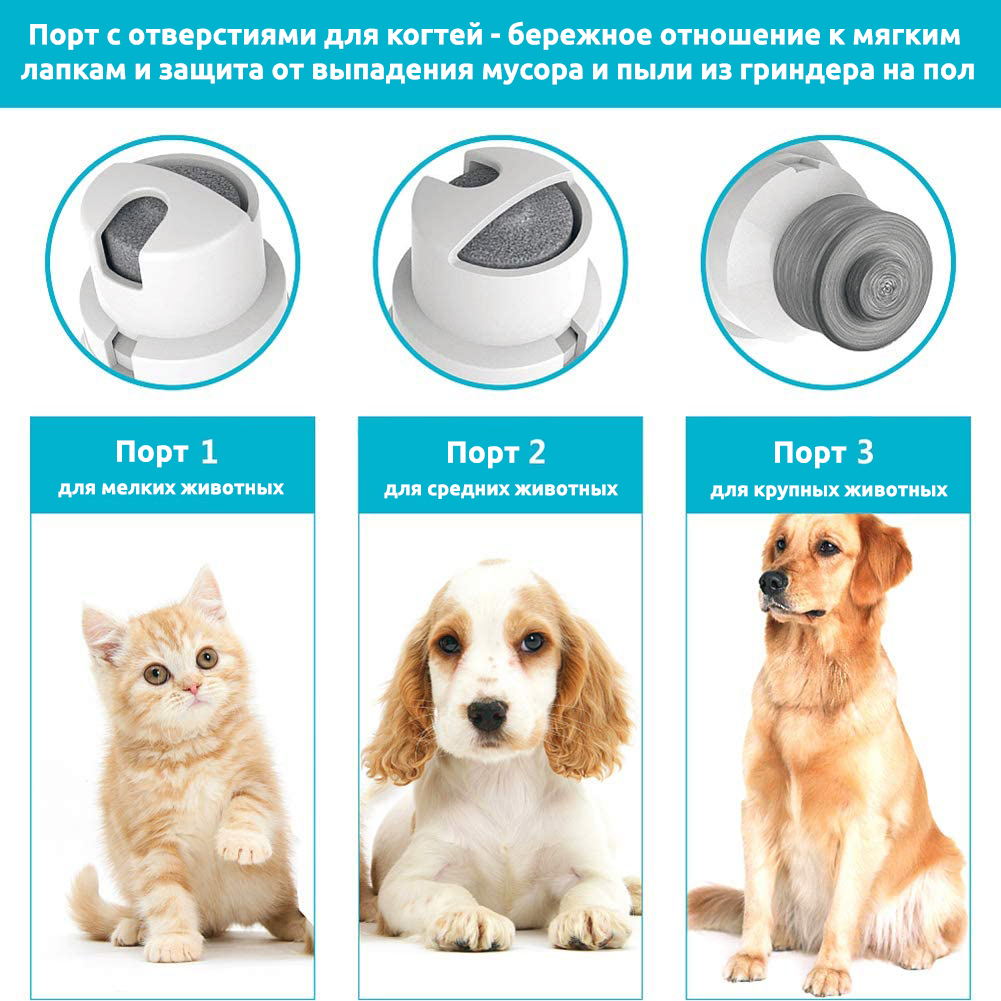 Порт с отверстиями для когтей - бережное отношение к мягким лапкам и защита от выпадения мусора и пыли из гриндера на пол

Порт 1
для мелких животных

Порт 2
для средних животных

Порт 3
для крупных животных