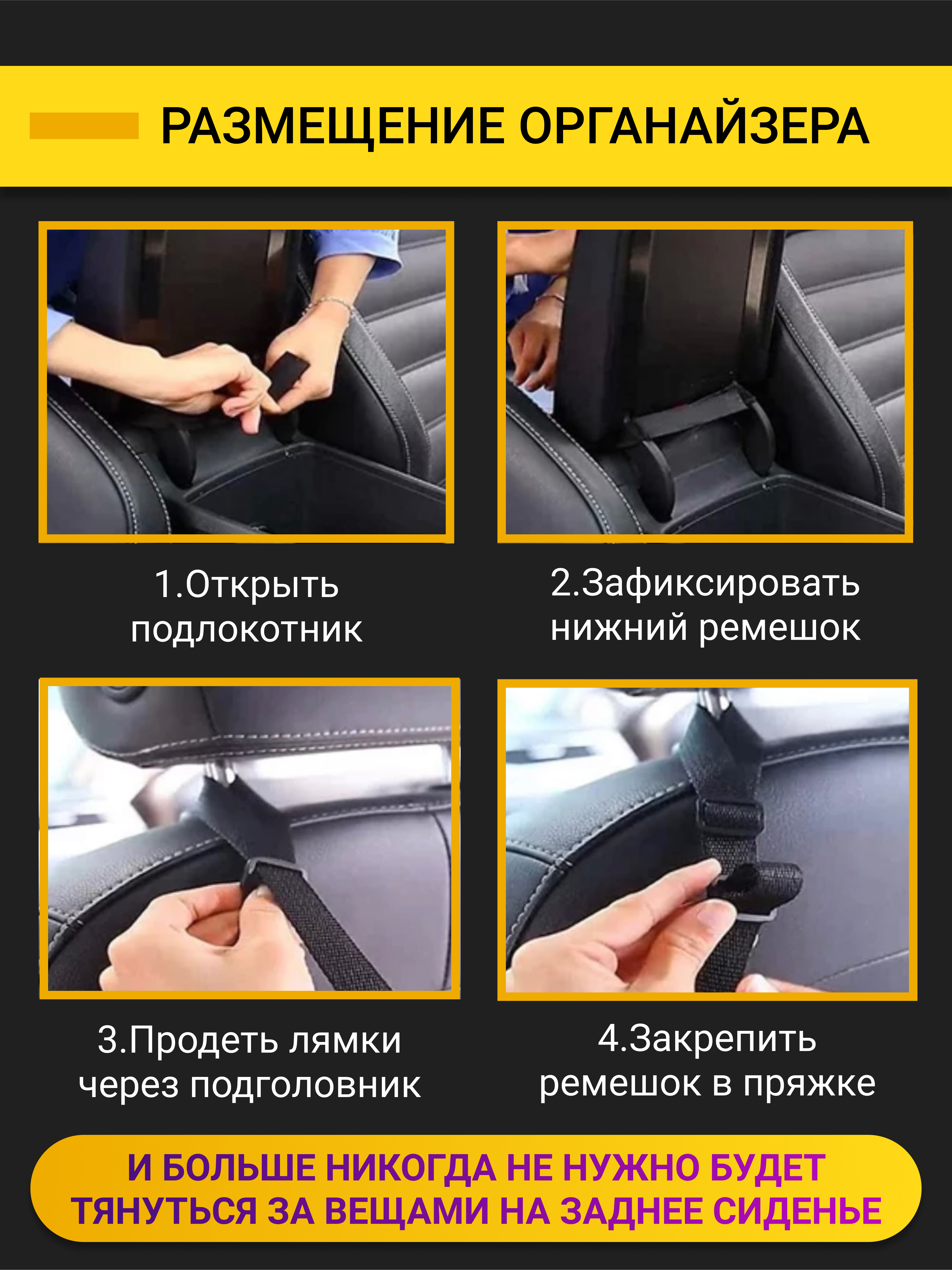 РАЗМЕЩЕНИЕ ОРГАНАЙЗЕРА

1.Открыть подлокотник

2.Зафиксировать нижний ремешок

3.Продеть лямки через подголовник

4.Закрепить ремешок в пряжке

И БОЛЬШЕ НИКОГДА НЕ НУЖНО БУДЕТ ТЯНУТЬСЯ ЗА ВЕЩАМИ НА ЗАДНЕЕ СИДЕНЬЕ