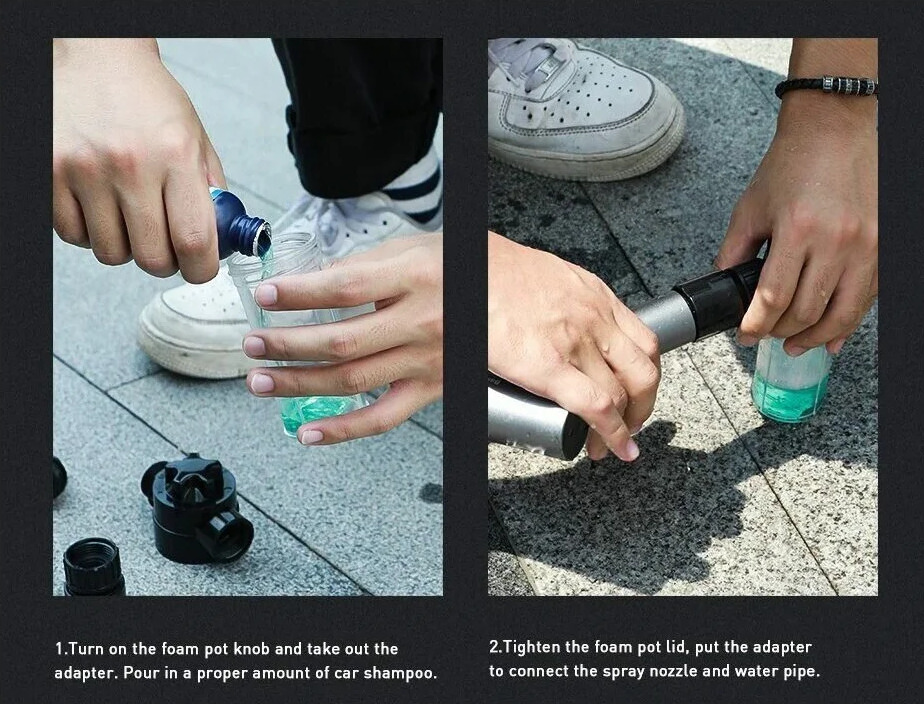 1.Turn on the foam pot knob and take out the adapter. Pour in a proper amount of car shampoo.

2.Tighten the foam pot lid, put the adapter to connect the spray nozzle and water pipe.