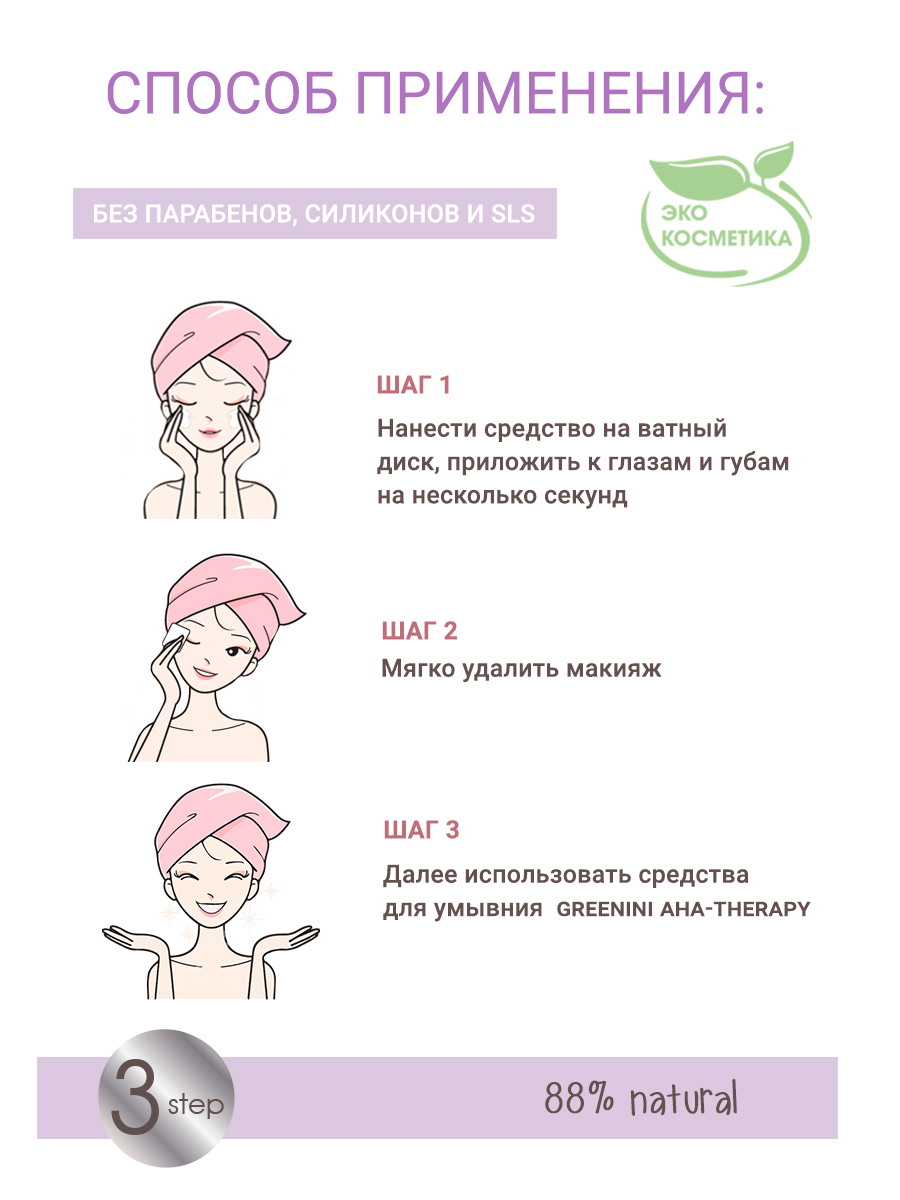 СПОСОБ ПРИМЕНЕНИЯ:

БЕЗ ПАРАБЕНОВ, СИЛИКОНОВ И SLS

ЭКО КОСМЕТИКА

ШАГ 1

Нанести средство на ватный диск, приложить к глазам и губам на несколько секунд

ШАГ 2

Мягко удалить макияж

ШАГ 3

Далее использовать средства для умывния GREENINI AHA-THERAPY

3 step

88% natural