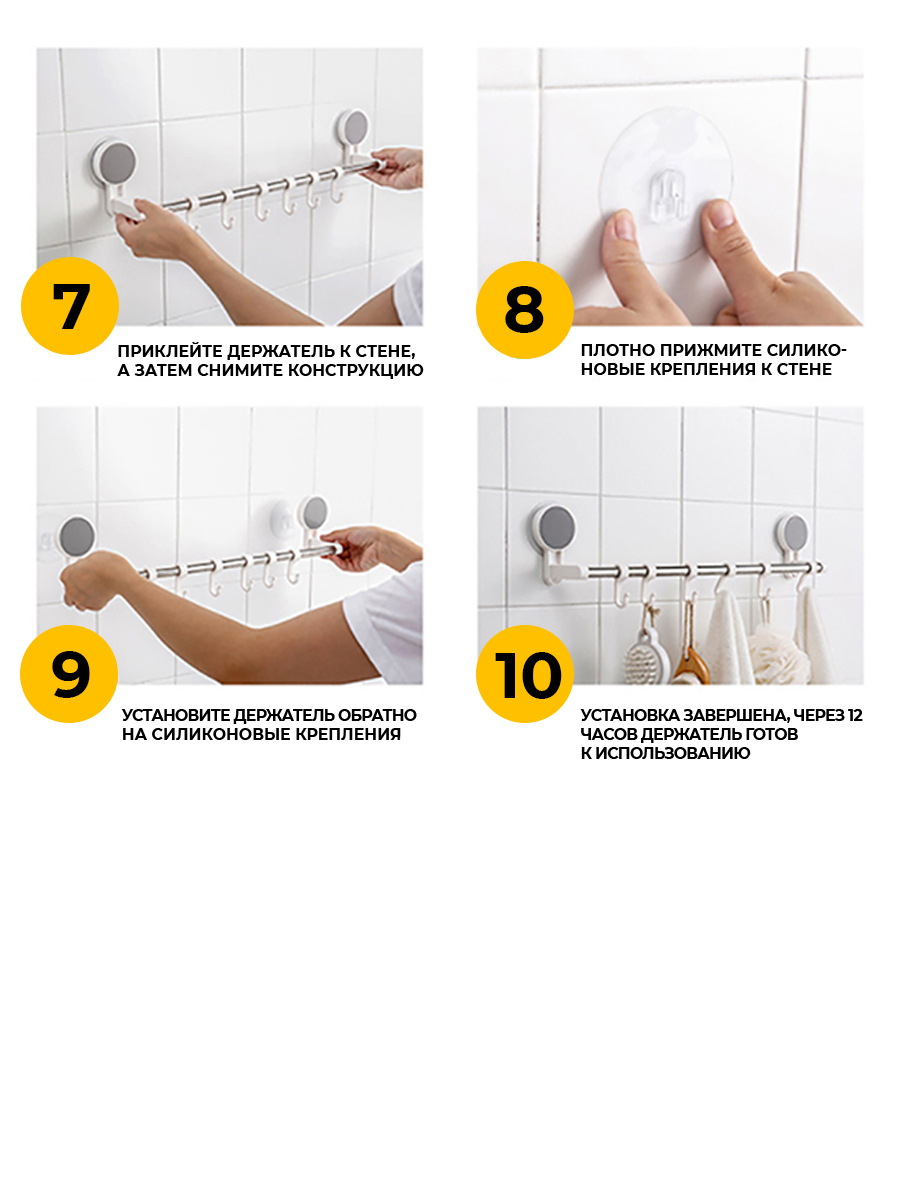 7

ПРИКЛЕЙТЕ ДЕРЖАТЕЛЬ К СТЕНЕ, А ЗАТЕМ СНИМИТЕ КОНСТРУКЦИЮ

8

ПЛОТНО ПРИЖМИТЕ СИЛИКОНОВЫЕ КРЕПЛЕНИЯ К СТЕНЕ

9

УСТАНОВИТЕ ДЕРЖАТЕЛЬ ОБРАТНО НА СИЛИКОНОВЫЕ КРЕПЛЕНИЯ

10

УСТАНОВКА ЗАВЕРШЕНА, ЧЕРЕЗ 12 ЧАСОВ ДЕРЖАТЕЛЬ ГОТОВ К ИСПОЛЬЗОВАНИЮ