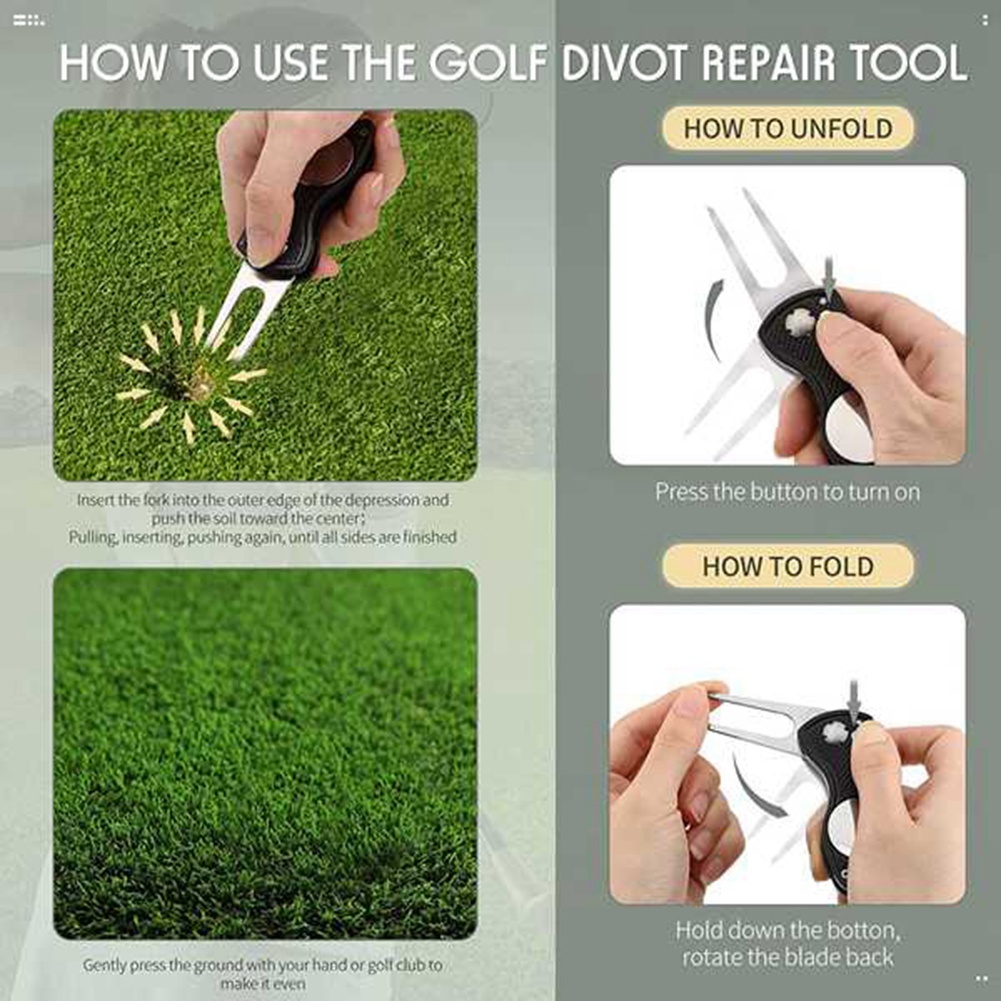 HOW TO USE THE GOLF DIVOT REPAIR TOOL

Insert the fork into the outer edge of the depression and push the soil toward the center;
Pulling, inserting, pushing again, until all sides are finished

Gently press the ground with your hand or golf club to make it even

HOW TO UNFOLD

Press the button to turn on

HOW TO FOLD

Hold down the botton, rotate the blade back