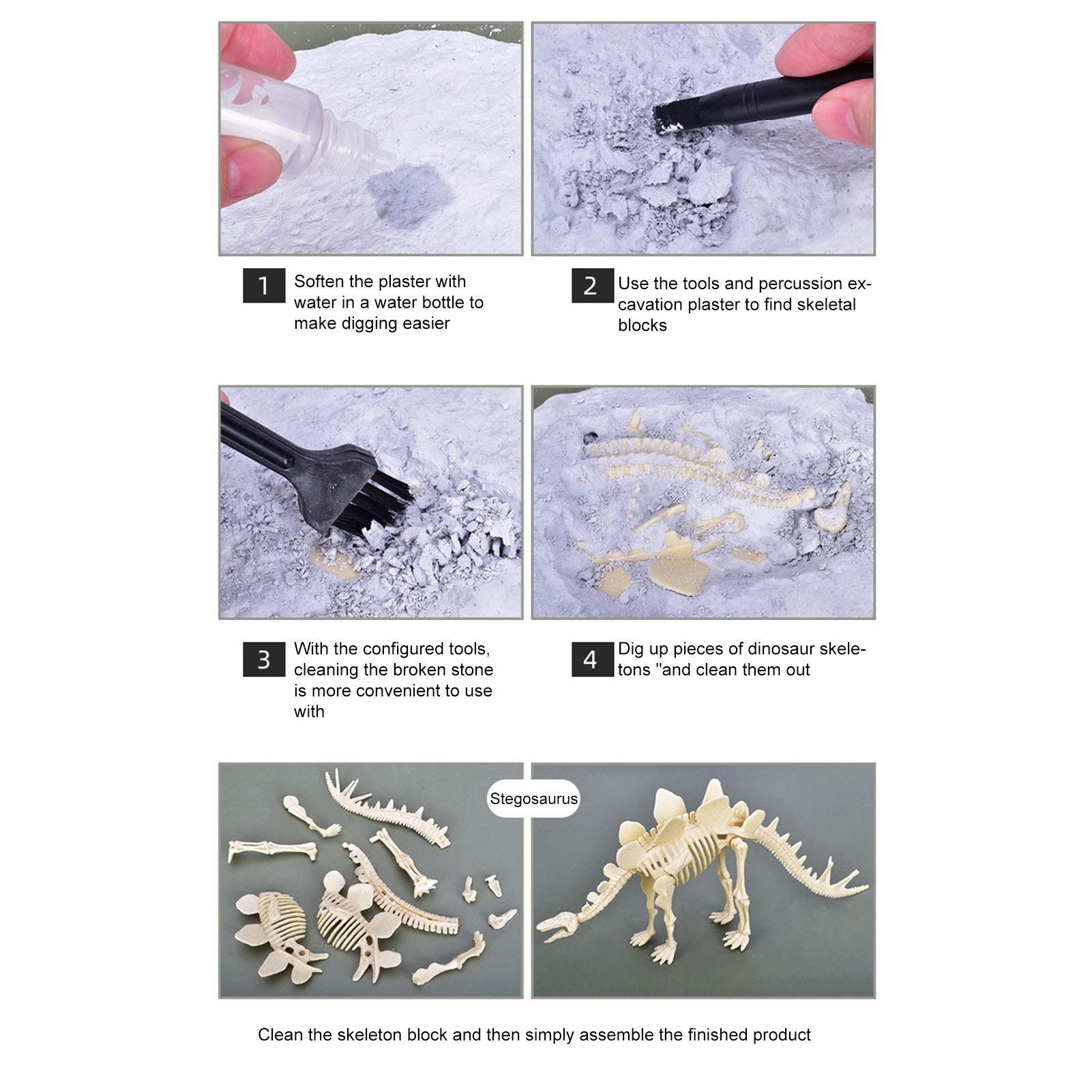 1 Soften the plaster with water in a water bottle to make digging easier

2 Use the tools and percussion excavation plaster to find skeletal blocks

3 With the configured tools, cleaning the broken stone is more convenient to use with

4 Dig up pieces of dinosaur skeletons "and clean them out

Stegosaurus

Clean the skeleton block and then simply assemble the finished product