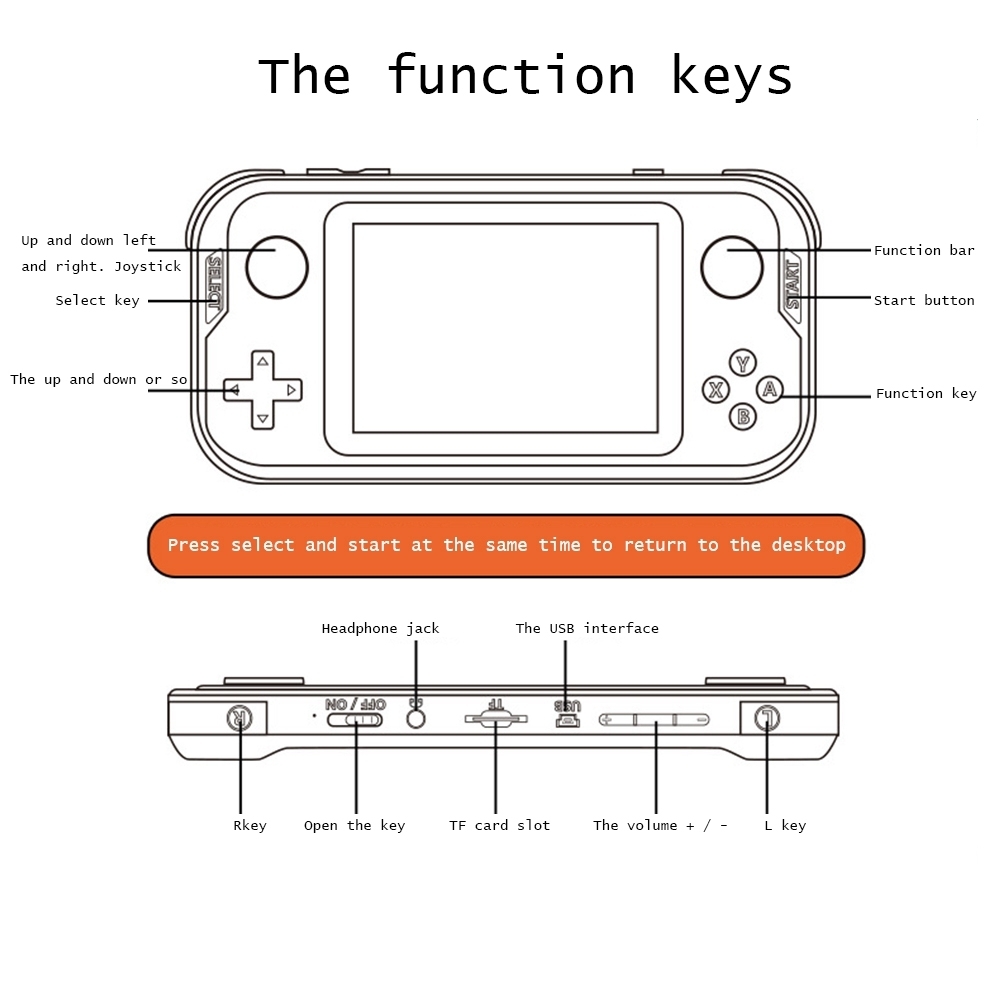 The function keys

Up and down left and right. Joystick

Select key

The up and down or so

SELECT

START

Y

X

A

B

Function bar

Start button

Function key

Press select and start at the same time to return to the desktop

Headphone jack

The USB interface

R

OFF / ON

TF

USB

+

-

L

Rkey

Open the key

TF card slot

The volume + / -

L key