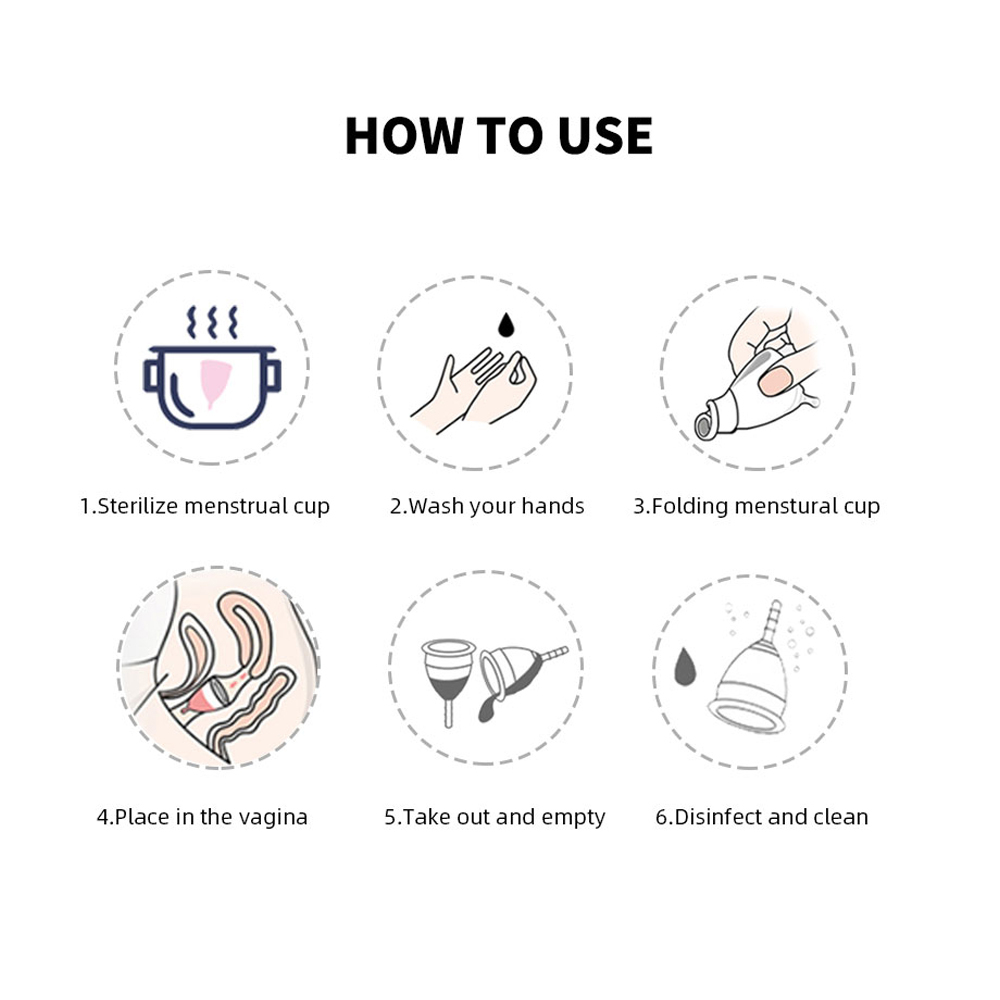 HOW TO USE

1.Sterilize menstrual cup

2.Wash your hands

3.Folding menstural cup

4.Place in the vagina

5.Take out and empty

6.Disinfect and clean