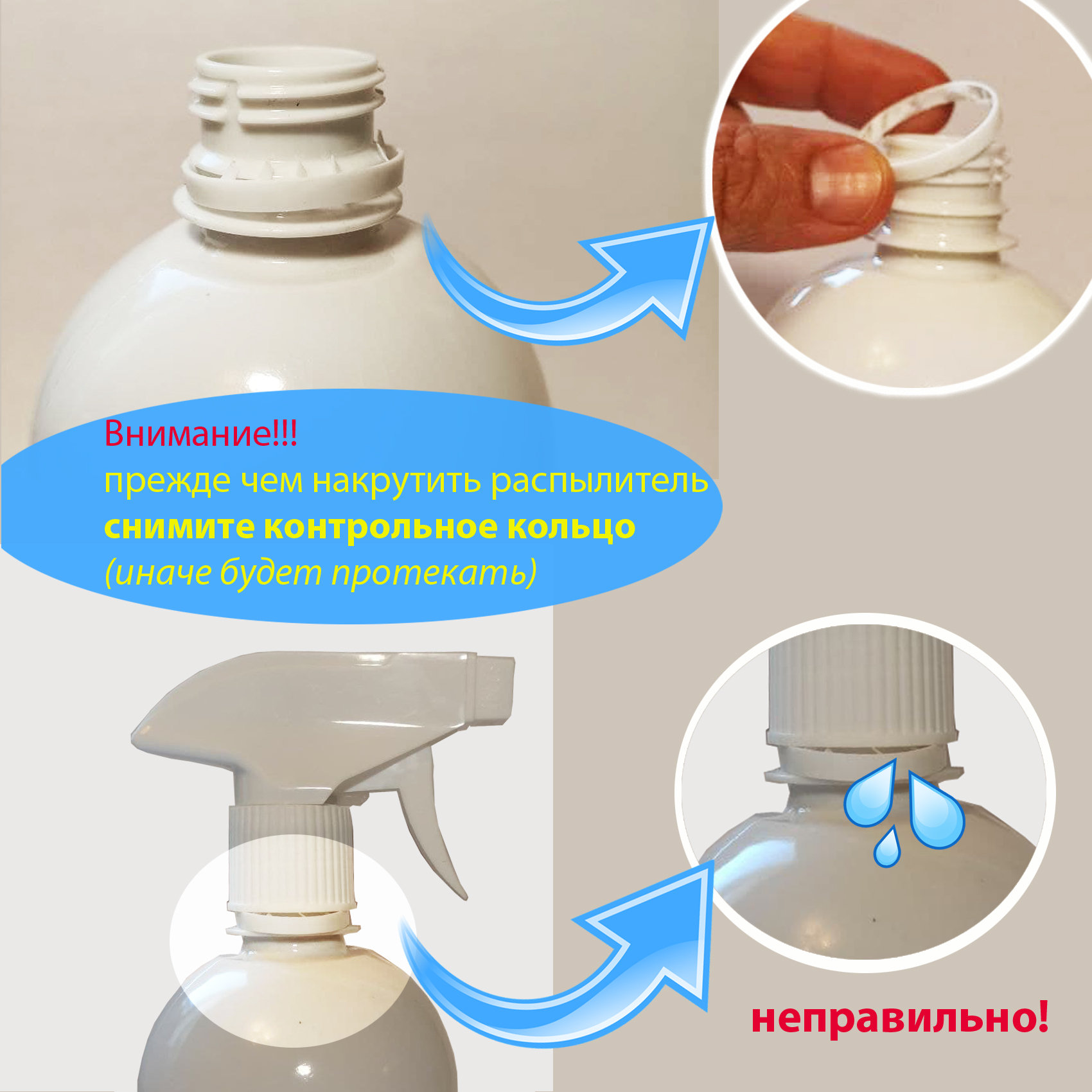 Внимание!!!
прежде чем накрутить распылитель
снимите контрольное кольцо
(иначе будет протекать)

неправильно!