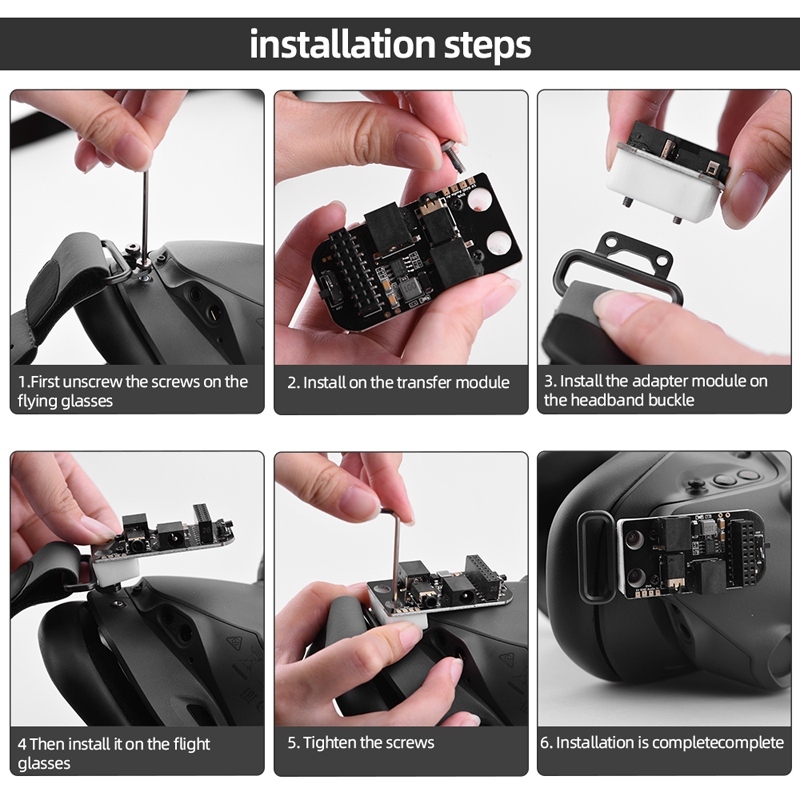 installation steps

1.First unscrew the screws on the flying glasses

2. Install on the transfer module

3. Install the adapter module on the headband buckle

4 Then install it on the flight glasses

5. Tighten the screws

6. Installation is completecomplete