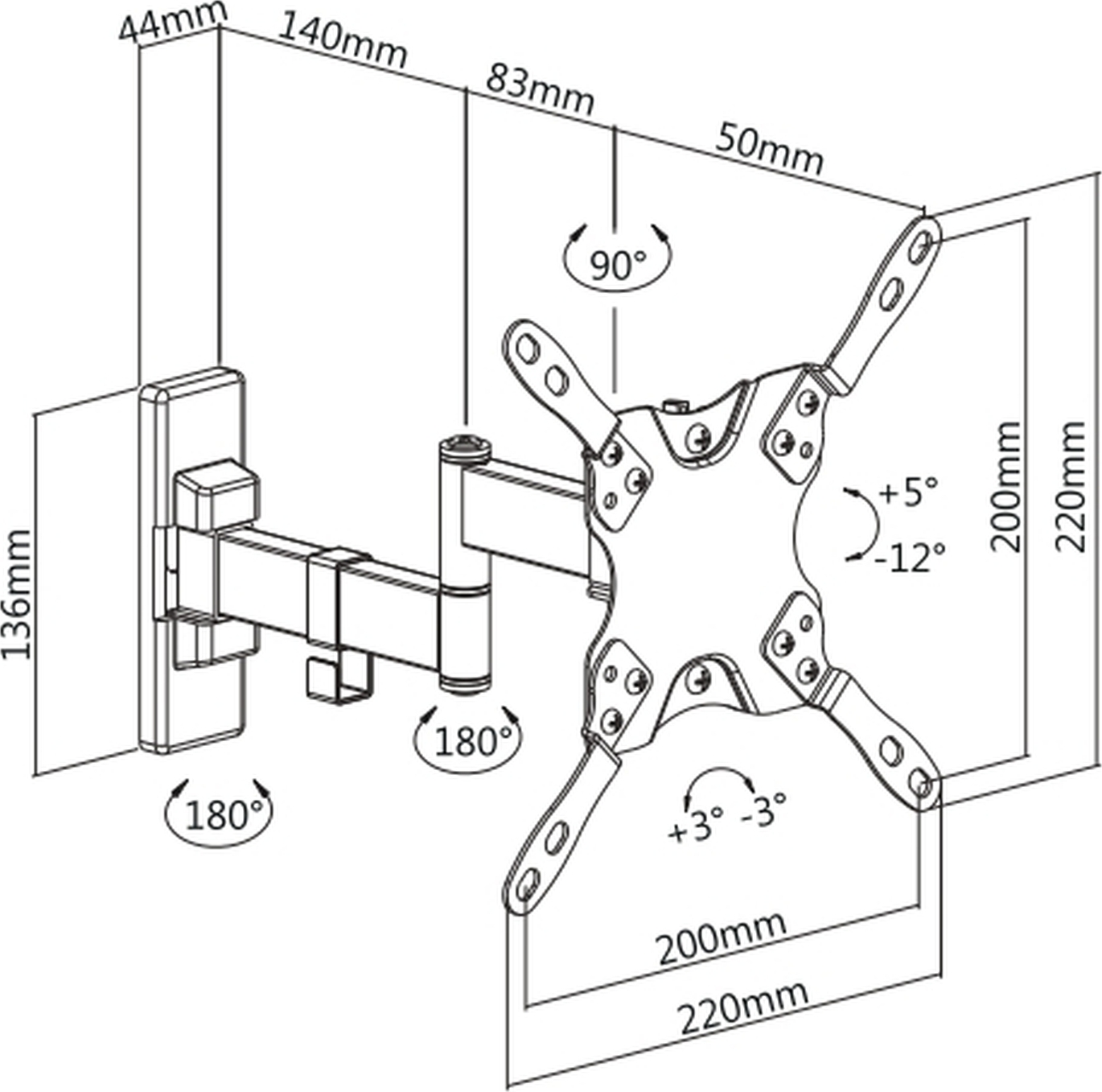 44mm
140mm
83mm
50mm
90°
136mm
+5°
-12°
200mm
220mm
180°
180°
+3° -3°
200mm
220mm