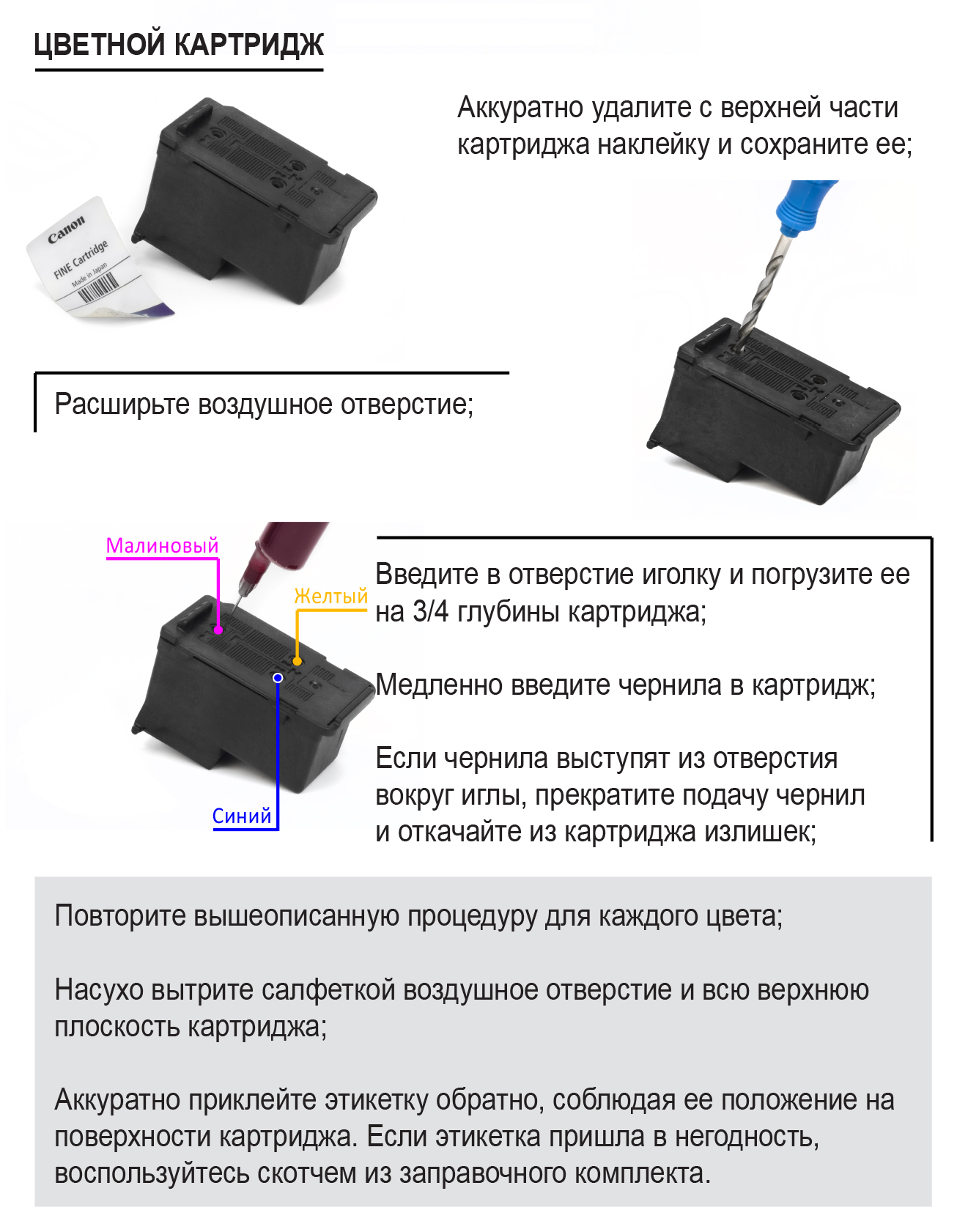 ЦВЕТНОЙ КАРТРИДЖ

Canon
FINE Cartridge
Made in Japan

Аккуратно удалите с верхней части картриджа наклейку и сохраните ее;

Расширьте воздушное отверстие;

Малиновый

Желтый

Синий

Введите в отверстие иголку и погрузите ее на 3/4 глубины картриджа;

Медленно введите чернила в картридж;

Если чернила выступят из отверстия вокруг иглы, прекратите подачу чернил и откачайте из картриджа излишек;

Повторите вышеописанную процедуру для каждого цвета;

Насухо вытрите салфеткой воздушное отверстие и всю верхнюю плоскость картриджа;

Аккуратно приклейте этикетку обратно, соблюдая ее положение на поверхности картриджа. Если этикетка пришла в негодность, воспользуйтесь скотчем из заправочного комплекта.