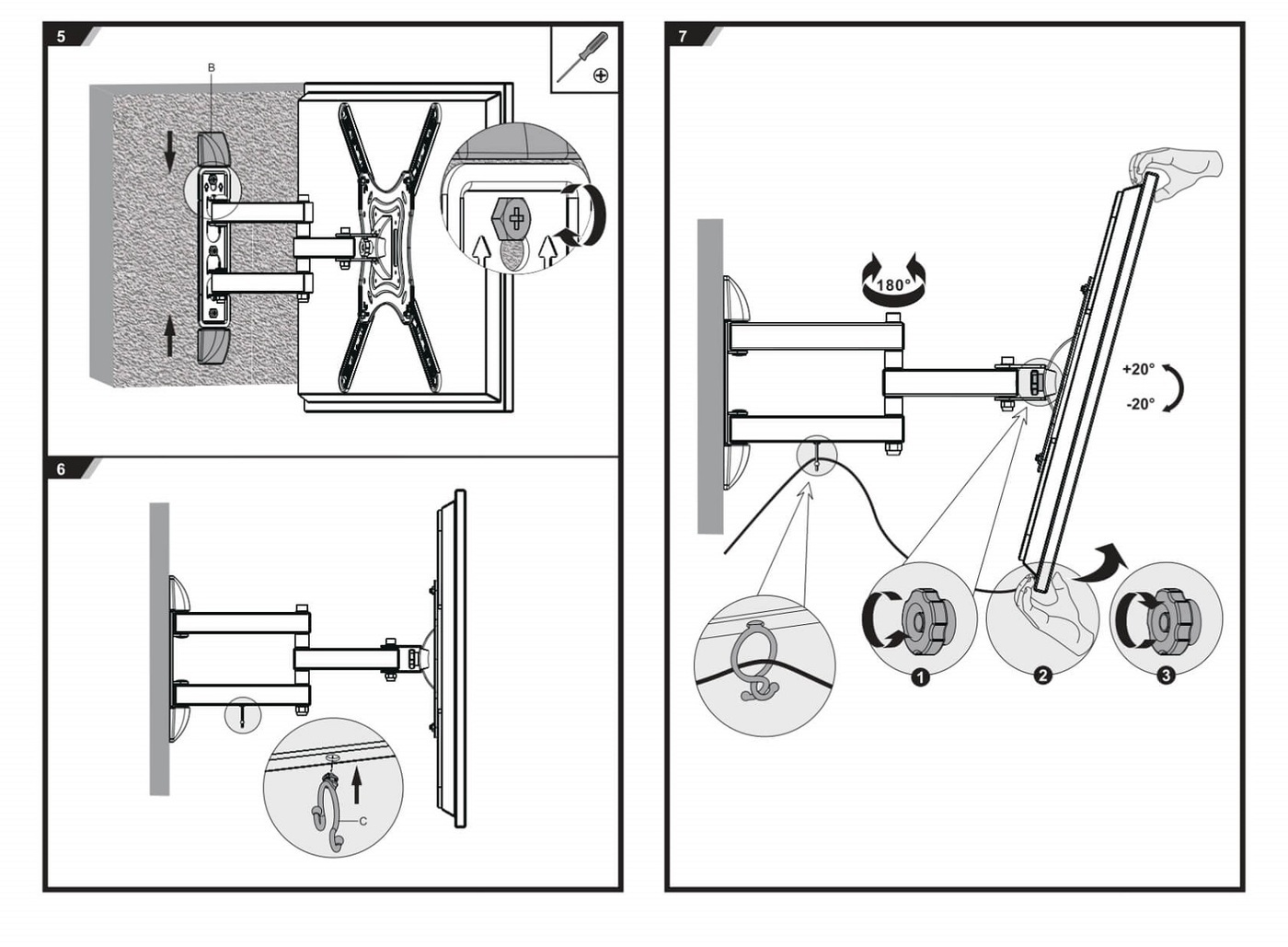 5

B

6

C

7

180°

+20°

-20°

1

2

3