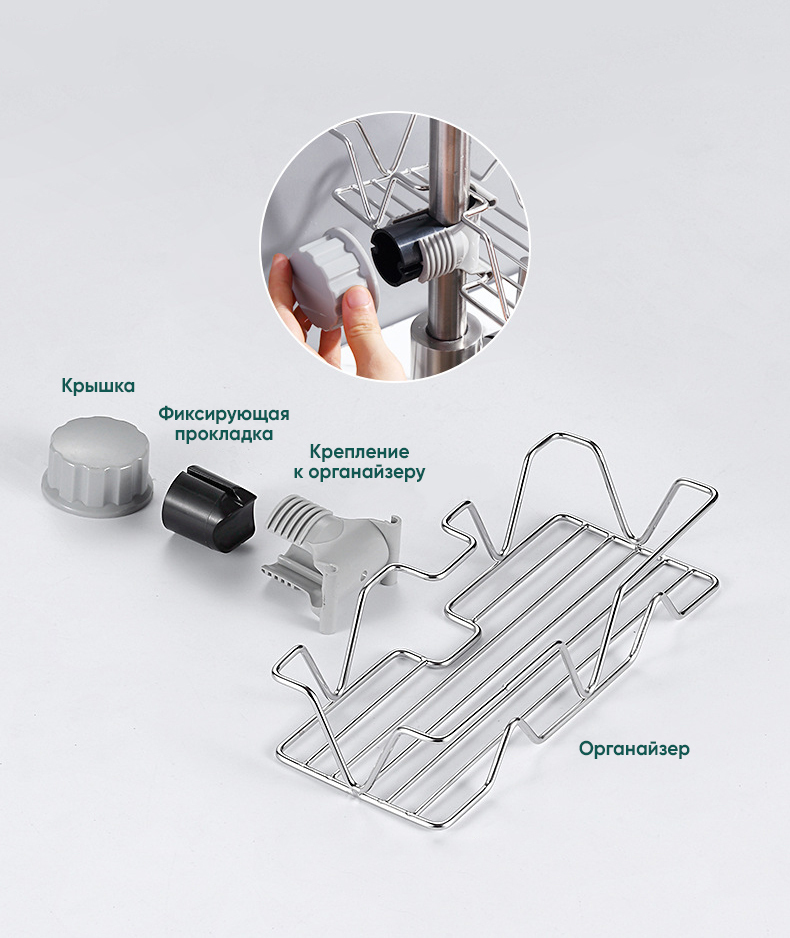 Крышка

Фиксирующая прокладка

Крепление к органайзеру

Органайзер