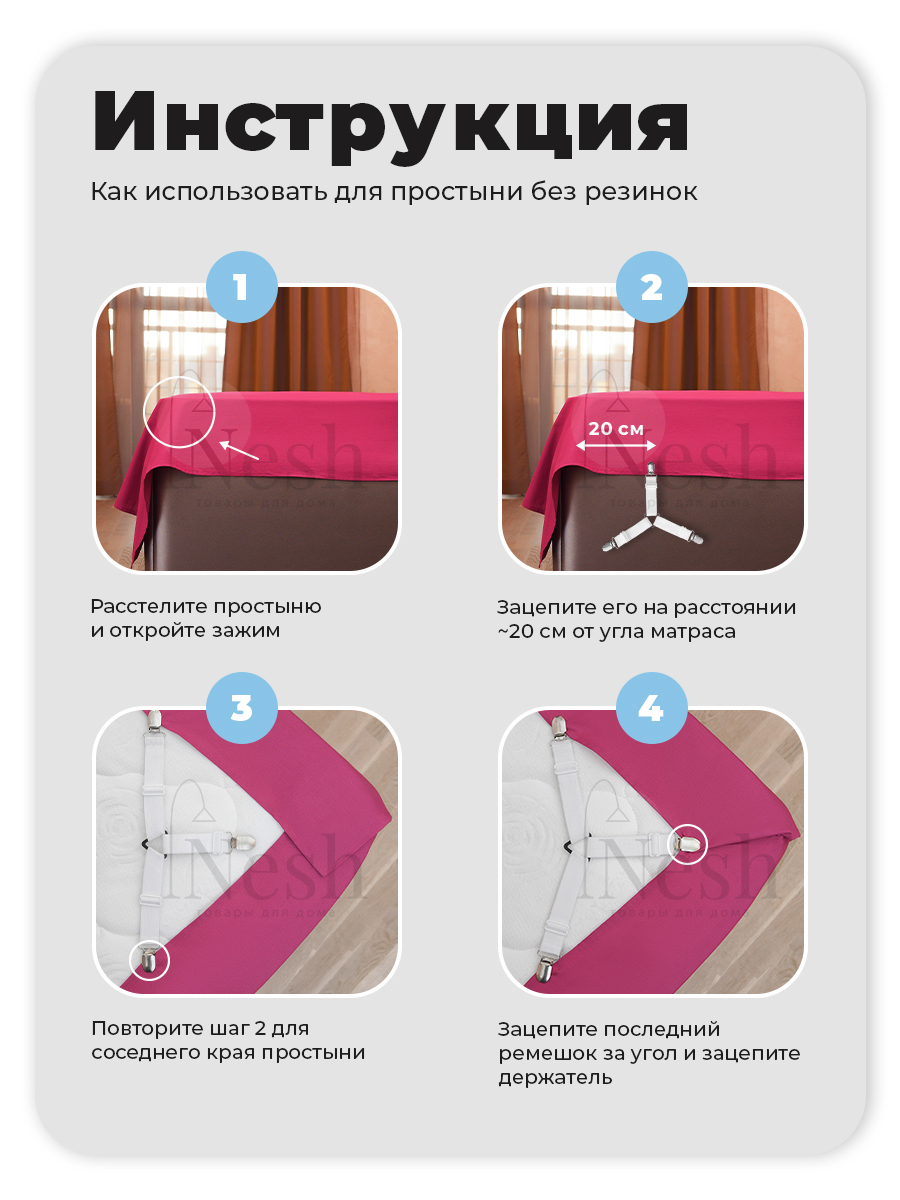 Инструкция

Как использовать для простыни без резинок

1

Nesh
товары для дома

Расстелите простыню и откройте зажим

2

20 см

Nesh
товары для дома

Зацепите его на расстоянии ~20 см от угла матраса

3

Nesh
товары для дома

Повторите шаг 2 для соседнего края простыни

4

Nesh
товары для дома

Зацепите последний ремешок за угол и зацепите держатель