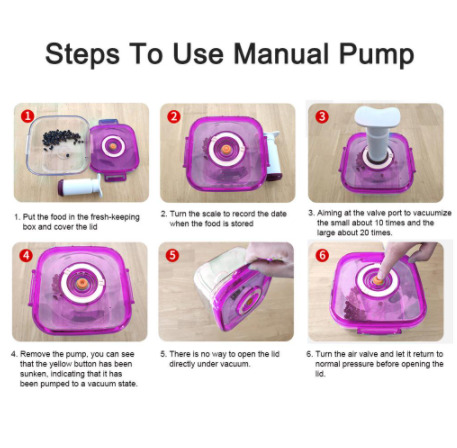 Steps To Use Manual Pump

1

2

3

1. Put the food in the fresh-keeping box and cover the lid

2. Turn the scale to record the date when the food is stored

3. Aiming at the valve port to vacuumize the small about 10 times and the large about 20 times.

4

5

6

4. Remove the pump, you can see that the yellow button has been sunken, indicating that it has been pumped to a vacuum state.

5. There is no way to open the lid directly under vacuum.

6. Turn the air valve and let it return to normal pressure before opening the lid.