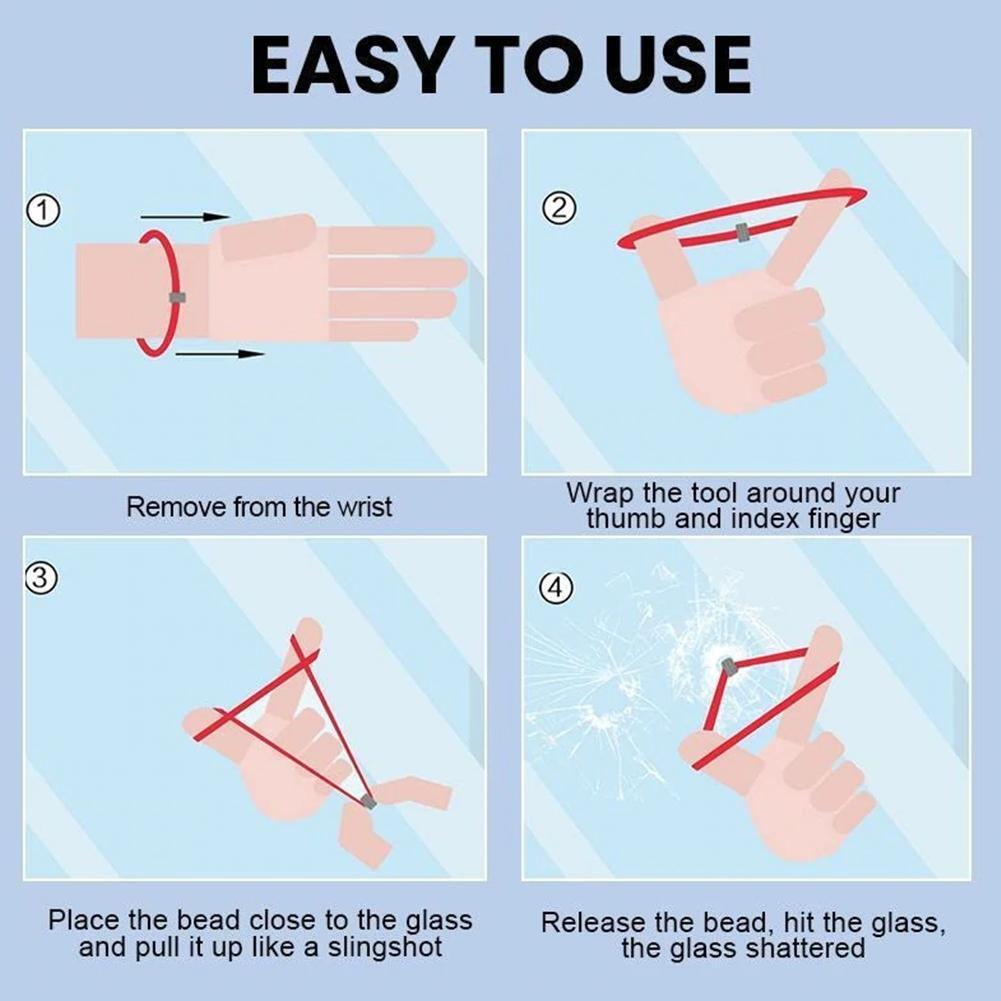 EASY TO USE

①

Remove from the wrist

②

Wrap the tool around your thumb and index finger

③

Place the bead close to the glass and pull it up like a slingshot

④

Release the bead, hit the glass, the glass shattered