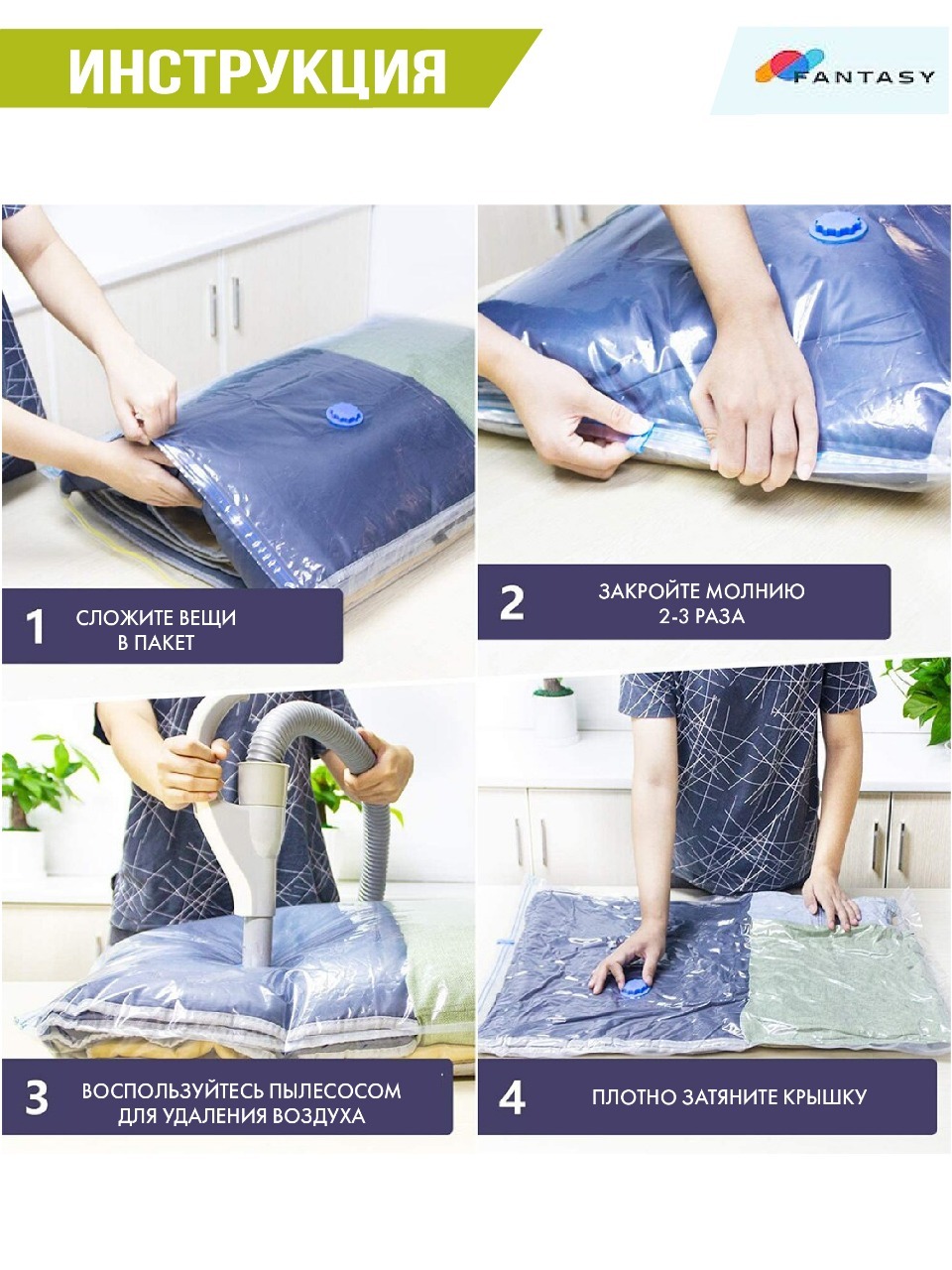 ИНСТРУКЦИЯ

FANTASY

1 СЛОЖИТЕ ВЕЩИ В ПАКЕТ

2 ЗАКРОЙТЕ МОЛНИЮ 2-3 РАЗА

3 ВОСПОЛЬЗУЙТЕСЬ ПЫЛЕСОСОМ ДЛЯ УДАЛЕНИЯ ВОЗДУХА

4 ПЛОТНО ЗАТЯНИТЕ КРЫШКУ