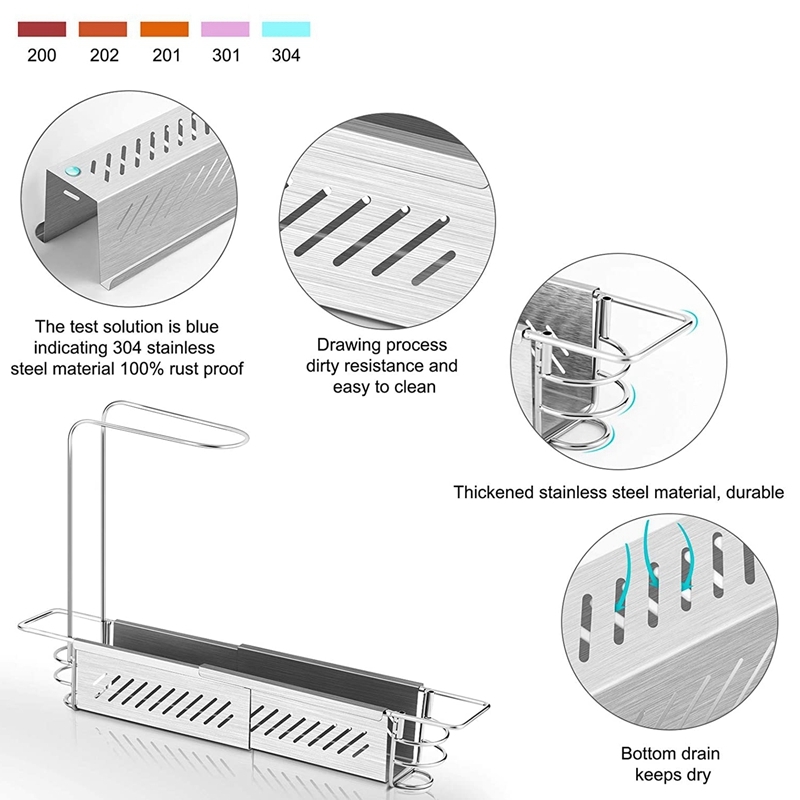 200 202 201 301 304

The test solution is blue indicating 304 stainless steel material 100% rust proof

Drawing process dirty resistance and easy to clean

Thickened stainless steel material, durable

Bottom drain keeps dry