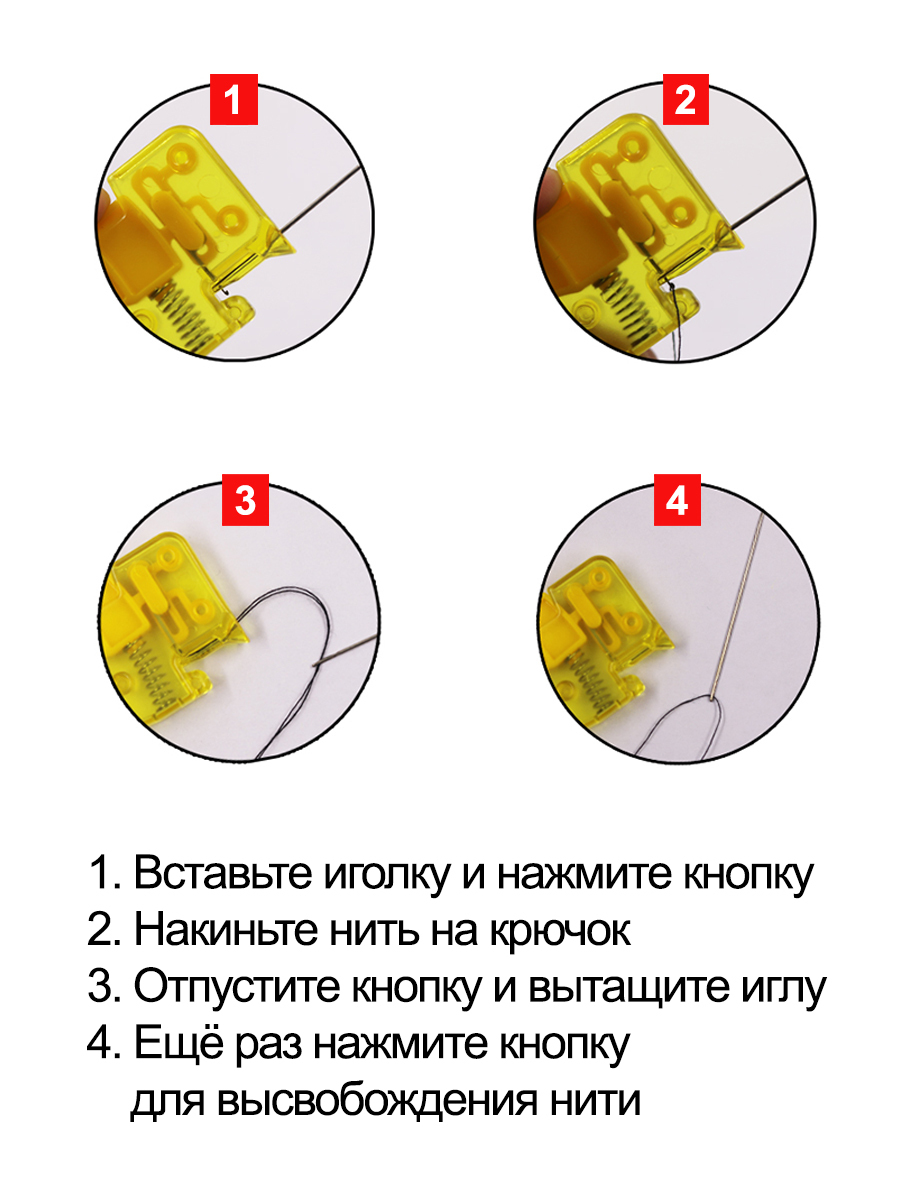 1

2

3

4

1. Вставьте иголку и нажмите кнопку
2. Накиньте нить на крючок
3. Отпустите кнопку и вытащите иглу
4. Ещё раз нажмите кнопку для высвобождения нити