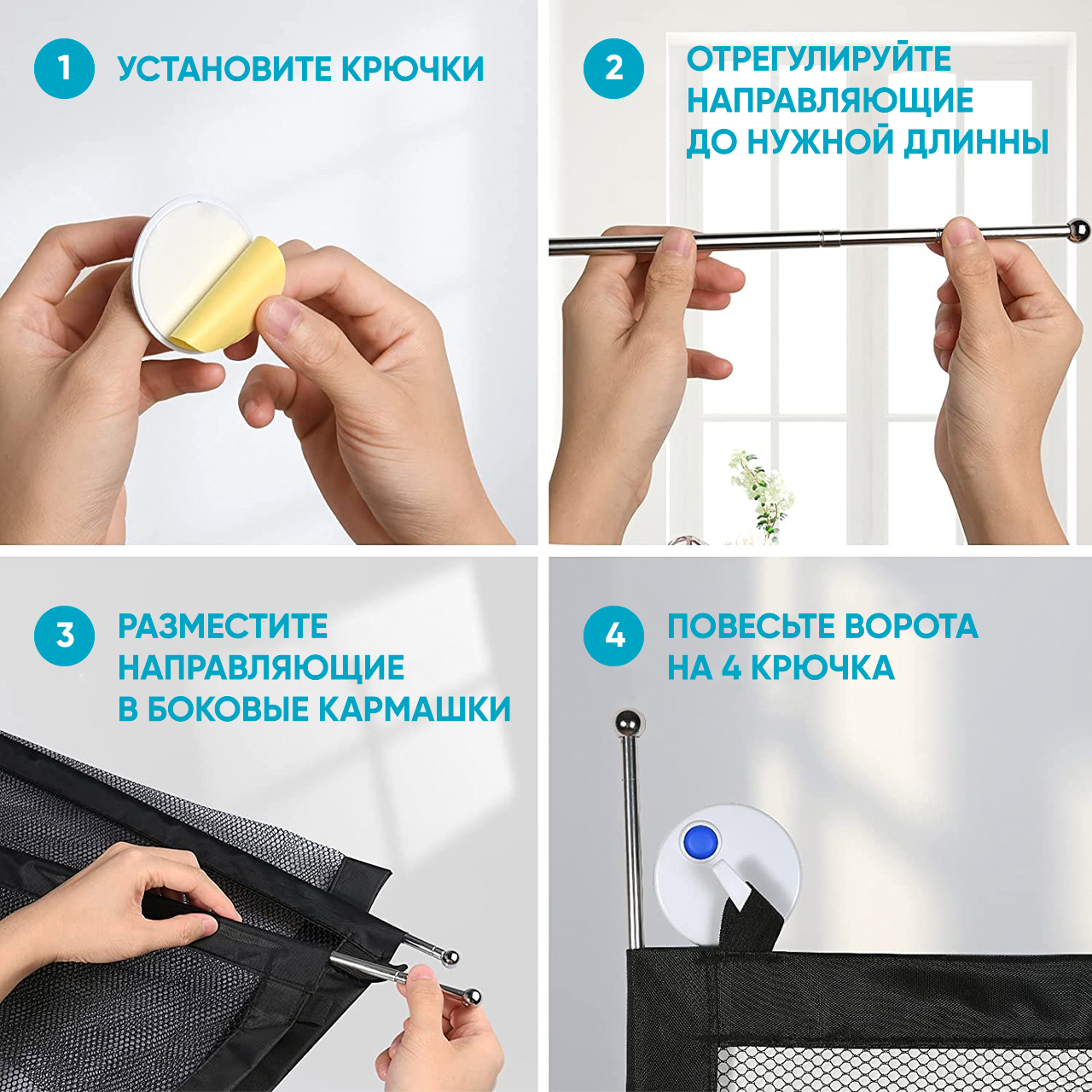 1 УСТАНОВИТЕ КРЮЧКИ

2 ОТРЕГУЛИРУЙТЕ НАПРАВЛЯЮЩИЕ ДО НУЖНОЙ ДЛИННЫ

3 РАЗМЕСТИТЕ НАПРАВЛЯЮЩИЕ В БОКОВЫЕ КАРМАШКИ

4 ПОВЕСЬТЕ ВОРОТА НА 4 КРЮЧКА