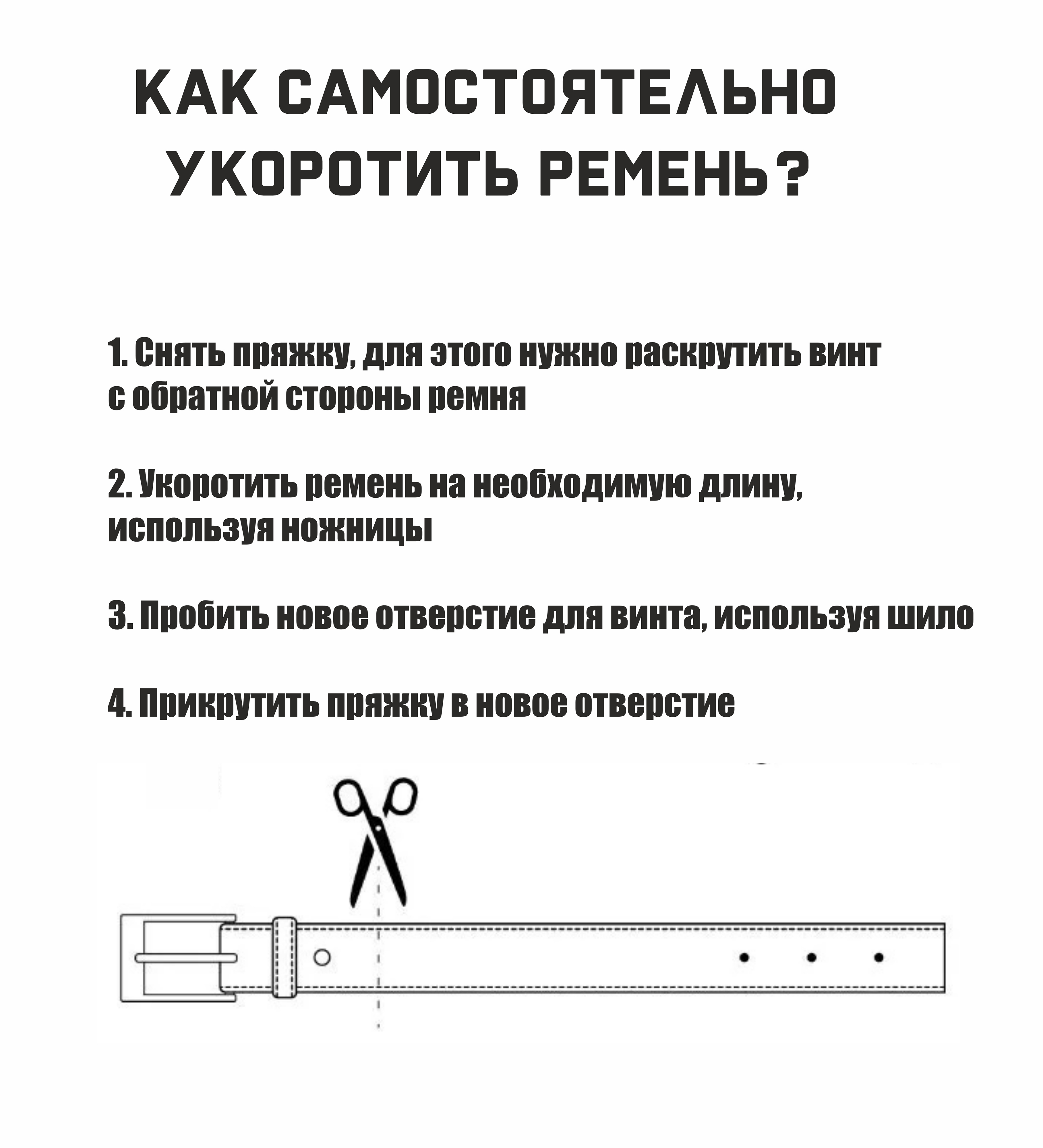 КАК САМОСТОЯТЕЛЬНО УКОРОТИТЬ РЕМЕНЬ?

1. Снять пряжку, для этого нужно раскрутить винт с обратной стороны ремня

2. Укоротить ремень на необходимую длину, используя ножницы

3. Пробить новое отверстие для винта, используя шило

4. Прикрутить пряжку в новое отверстие