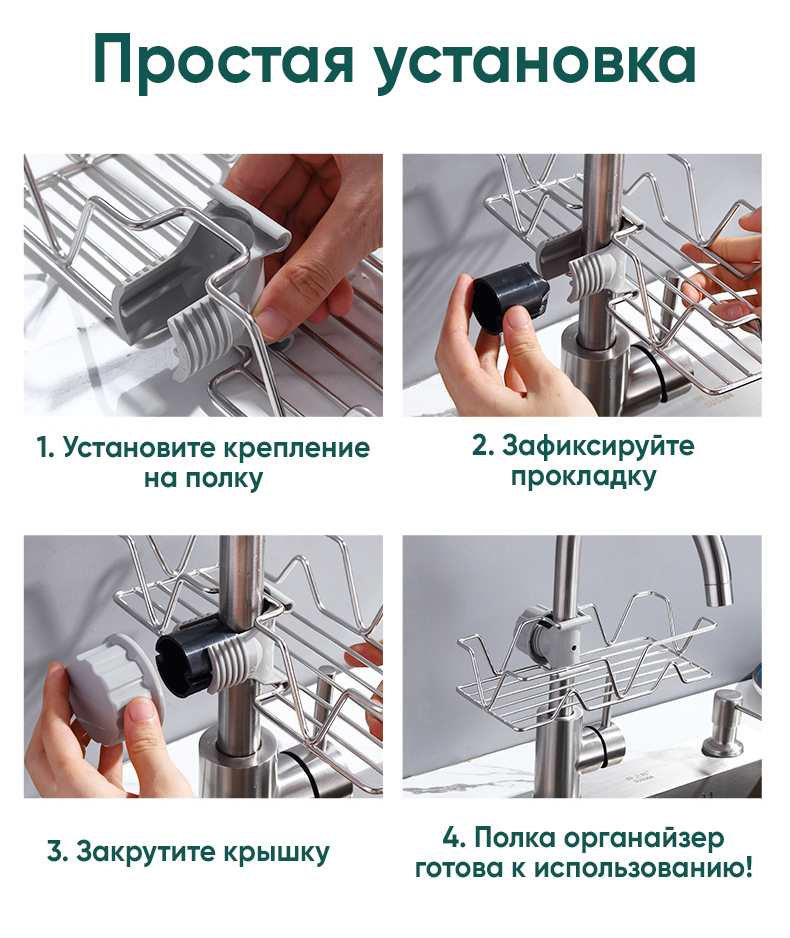 Простая установка

1. Установите крепление на полку

2. Зафиксируйте прокладку

3. Закрутите крышку

4. Полка органайзер готова к использованию!