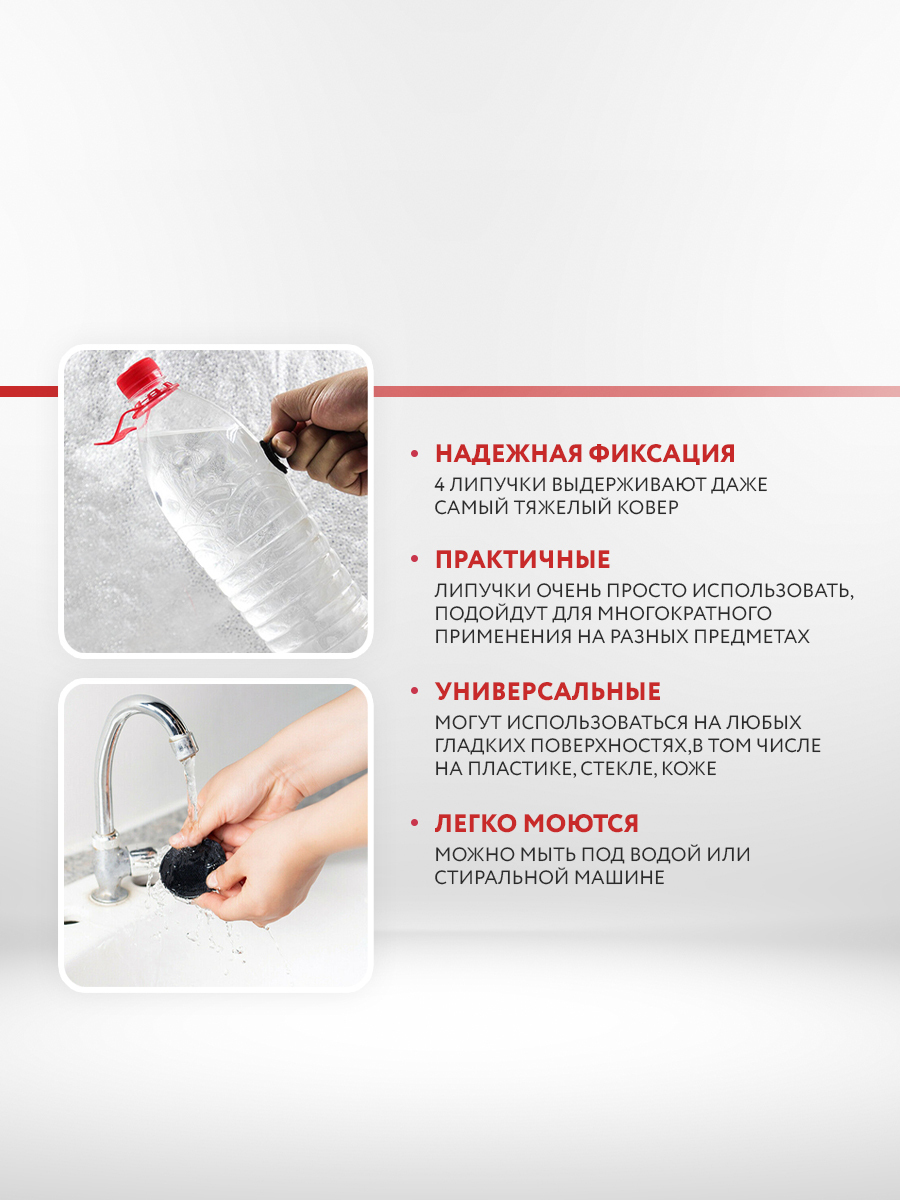 • НАДЕЖНАЯ ФИКСАЦИЯ
4 ЛИПУЧКИ ВЫДЕРЖИВАЮТ ДАЖЕ САМЫЙ ТЯЖЕЛЫЙ КОВЕР

• ПРАКТИЧНЫЕ
ЛИПУЧКИ ОЧЕНЬ ПРОСТО ИСПОЛЬЗОВАТЬ, ПОДОЙДУТ ДЛЯ МНОГОКРАТНОГО ПРИМЕНЕНИЯ НА РАЗНЫХ ПРЕДМЕТАХ

• УНИВЕРСАЛЬНЫЕ
МОГУТ ИСПОЛЬЗОВАТЬСЯ НА ЛЮБЫХ ГЛАДКИХ ПОВЕРХНОСТЯХ,В ТОМ ЧИСЛЕ НА ПЛАСТИКЕ, СТЕКЛЕ, КОЖЕ

• ЛЕГКО МОЮТСЯ
МОЖНО МЫТЬ ПОД ВОДОЙ ИЛИ СТИРАЛЬНОЙ МАШИНЕ