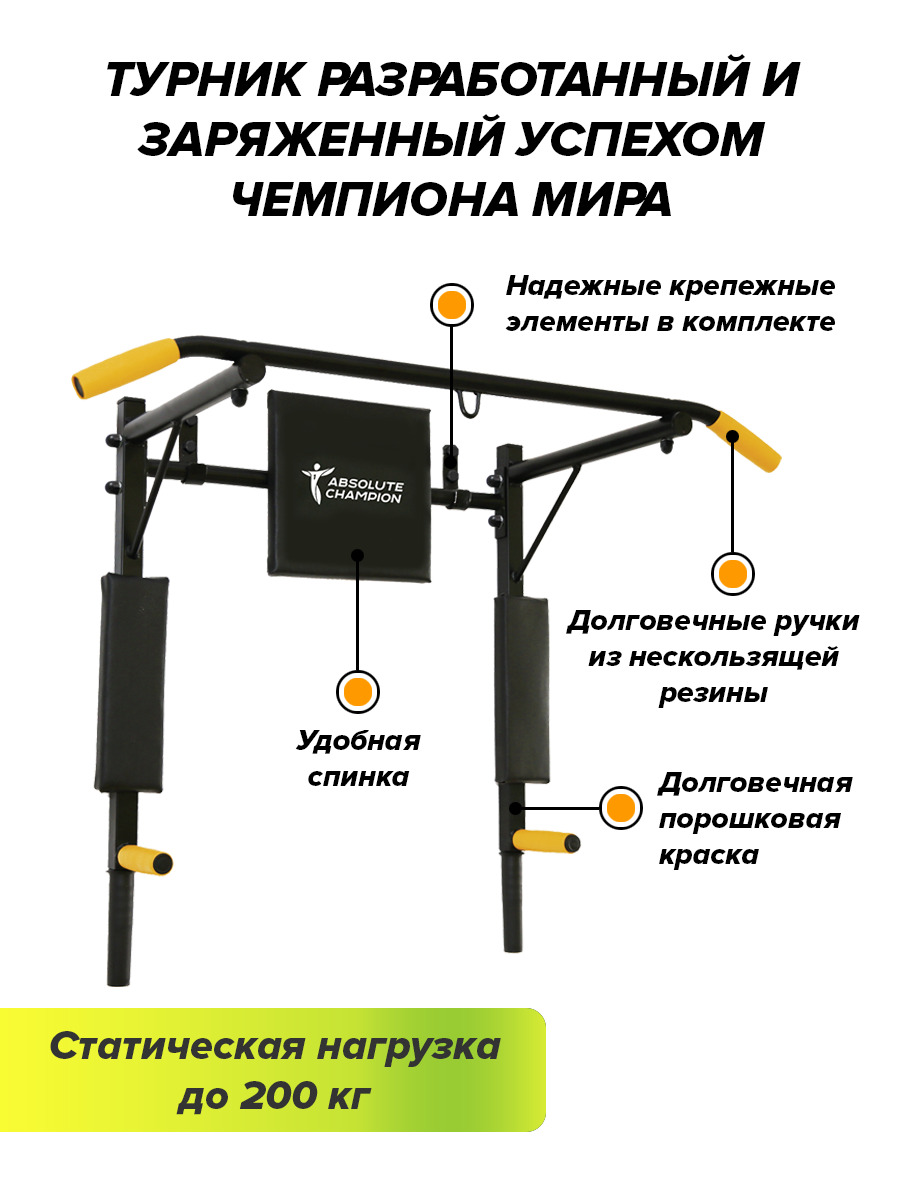 ТУРНИК РАЗРАБОТАННЫЙ И ЗАРЯЖЕННЫЙ УСПЕХОМ ЧЕМПИОНА МИРА

Надежные крепежные элементы в комплекте

ABSOLUTE CHAMPION

Долговечные ручки из нескользящей резины

Удобная спинка

Долговечная порошковая краска

Статическая нагрузка до 200 кг