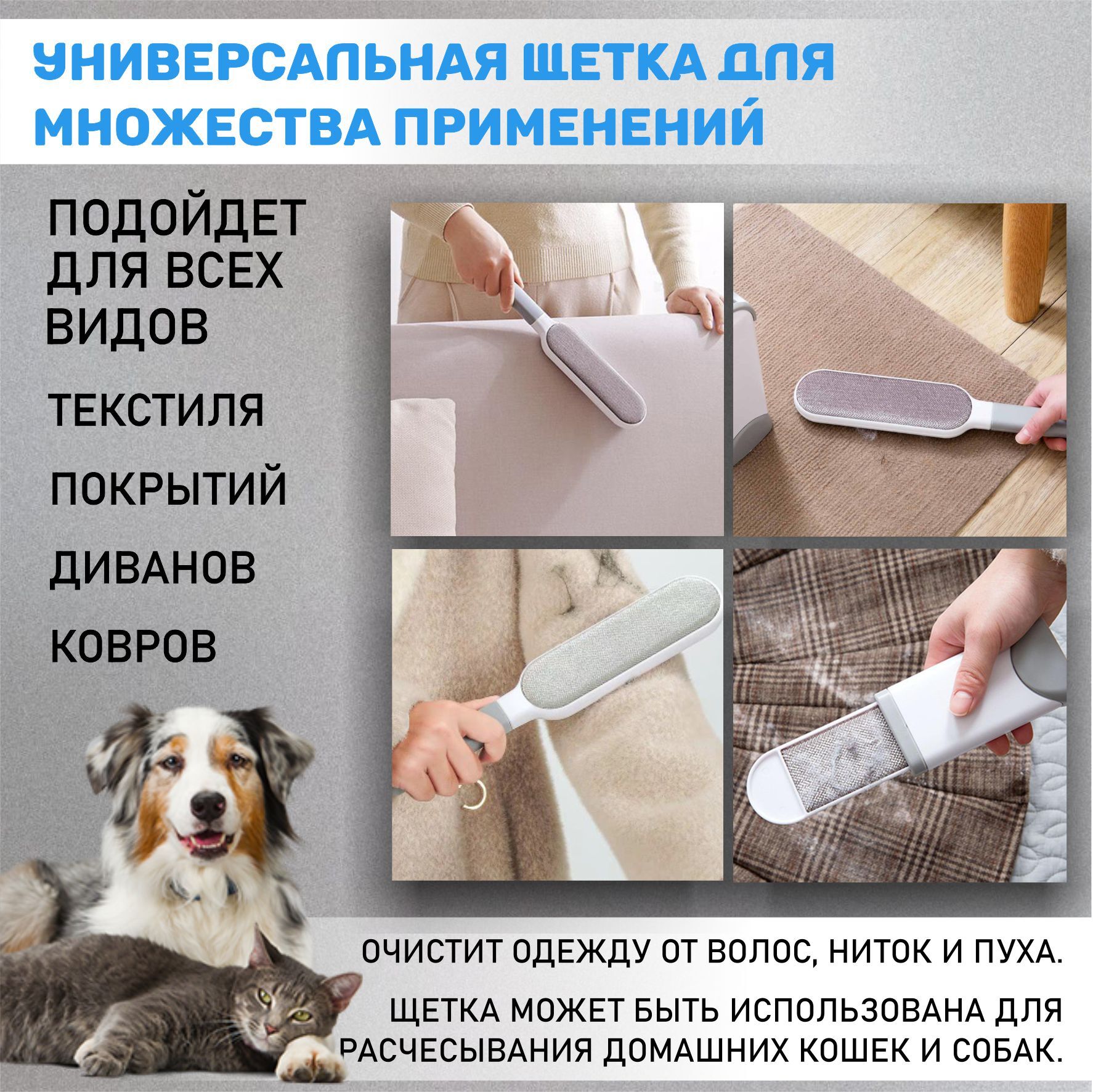 УНИВЕРСАЛЬНАЯ ЩЕТКА ДЛЯ МНОЖЕСТВА ПРИМЕНЕНИЙ

ПОДОЙДЕТ ДЛЯ ВСЕХ ВИДОВ

ТЕКСТИЛЯ

ПОКРЫТИЙ

ДИВАНОВ

КОВРОВ

ОЧИСТИТ ОДЕЖДУ ОТ ВОЛОС, НИТОК И ПУХА.

ЩЕТКА МОЖЕТ БЫТЬ ИСПОЛЬЗОВАНА ДЛЯ РАСЧЕСЫВАНИЯ ДОМАШНИХ КОШЕК И СОБАК.