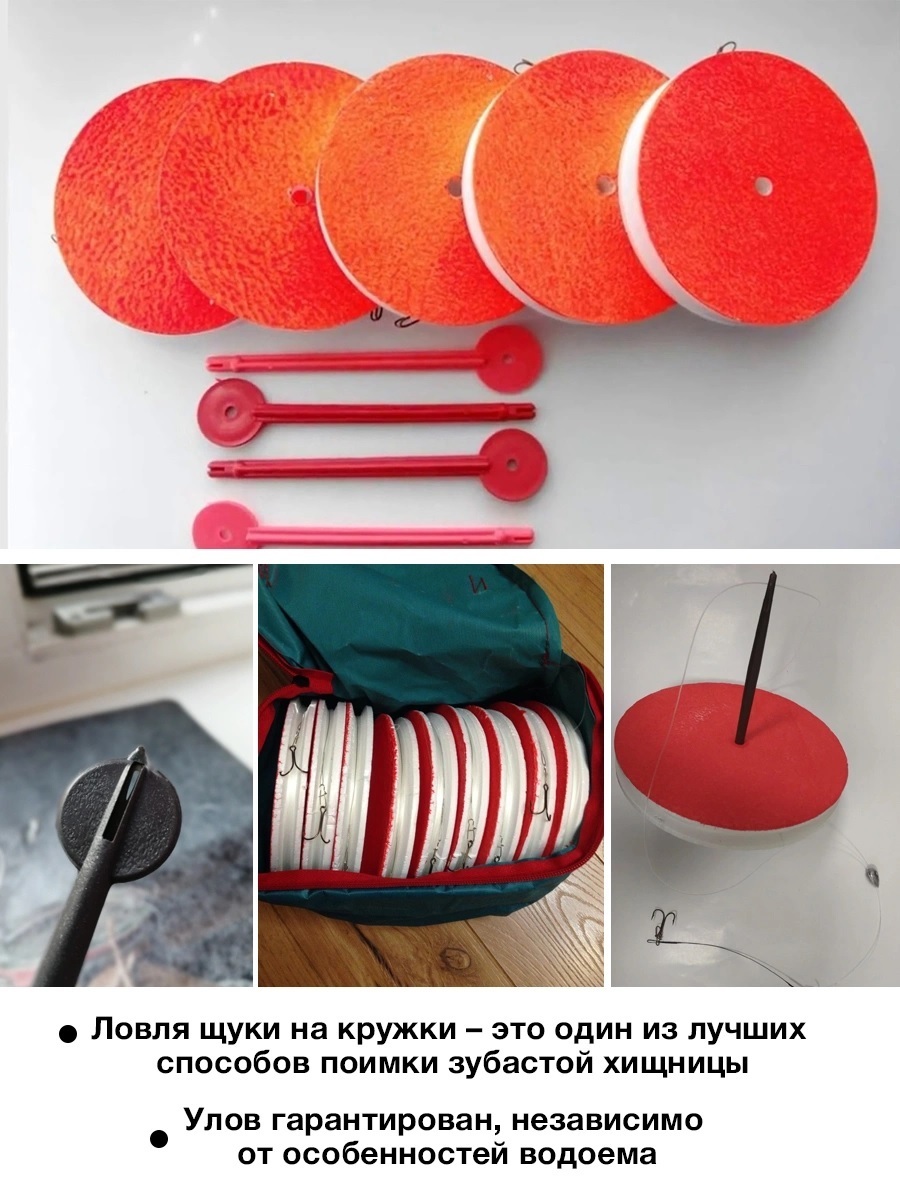 ● Ловля щуки на кружки – это один из лучших способов поимки зубастой хищницы

● Улов гарантирован, независимо от особенностей водоема