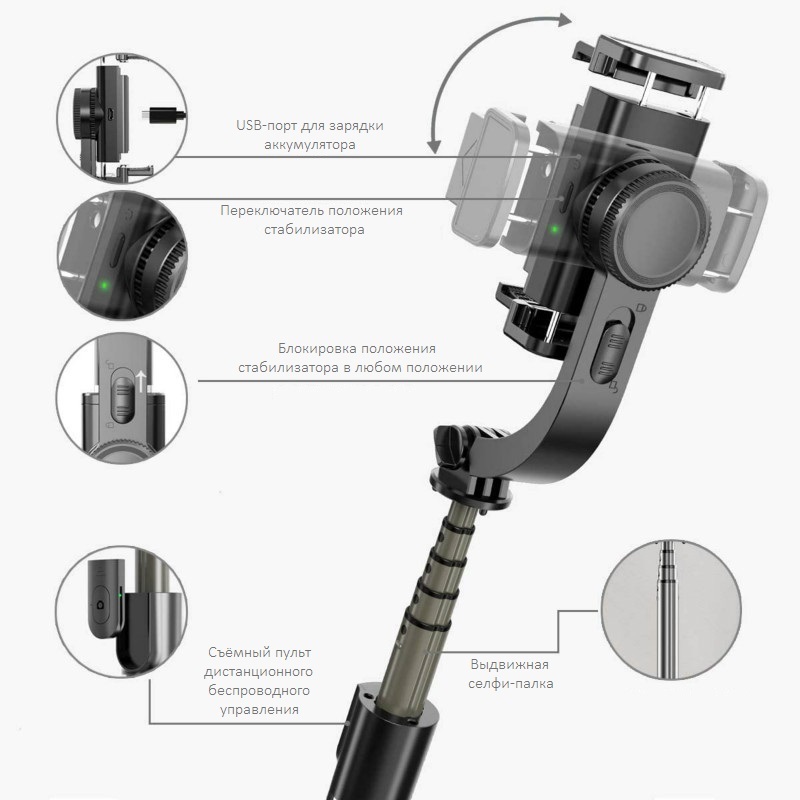 USB-порт для зарядки аккумулятора

Переключатель положения стабилизатора

Блокировка положения стабилизатора в любом положении

Съёмный пульт дистанционного беспроводного управления

Выдвижная селфи-палка