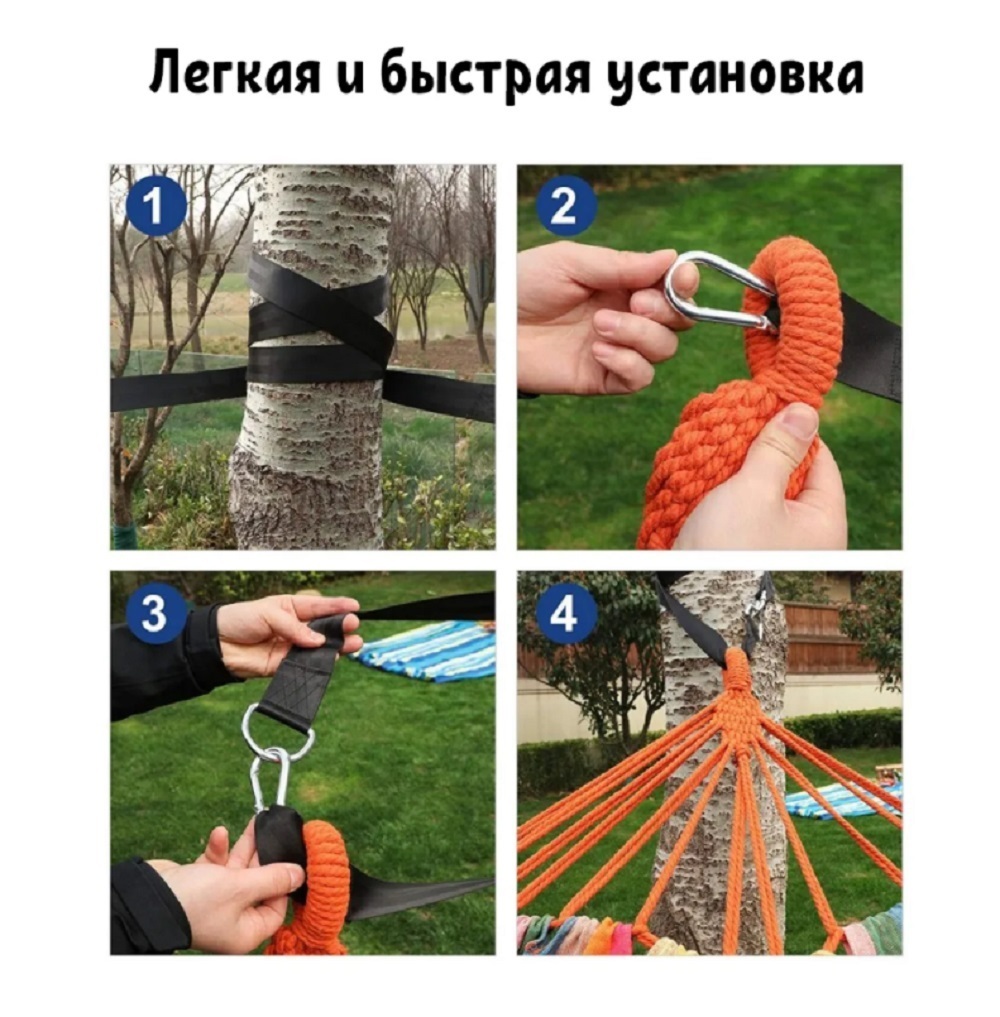 Легкая и быстрая установка

1

2

3

4