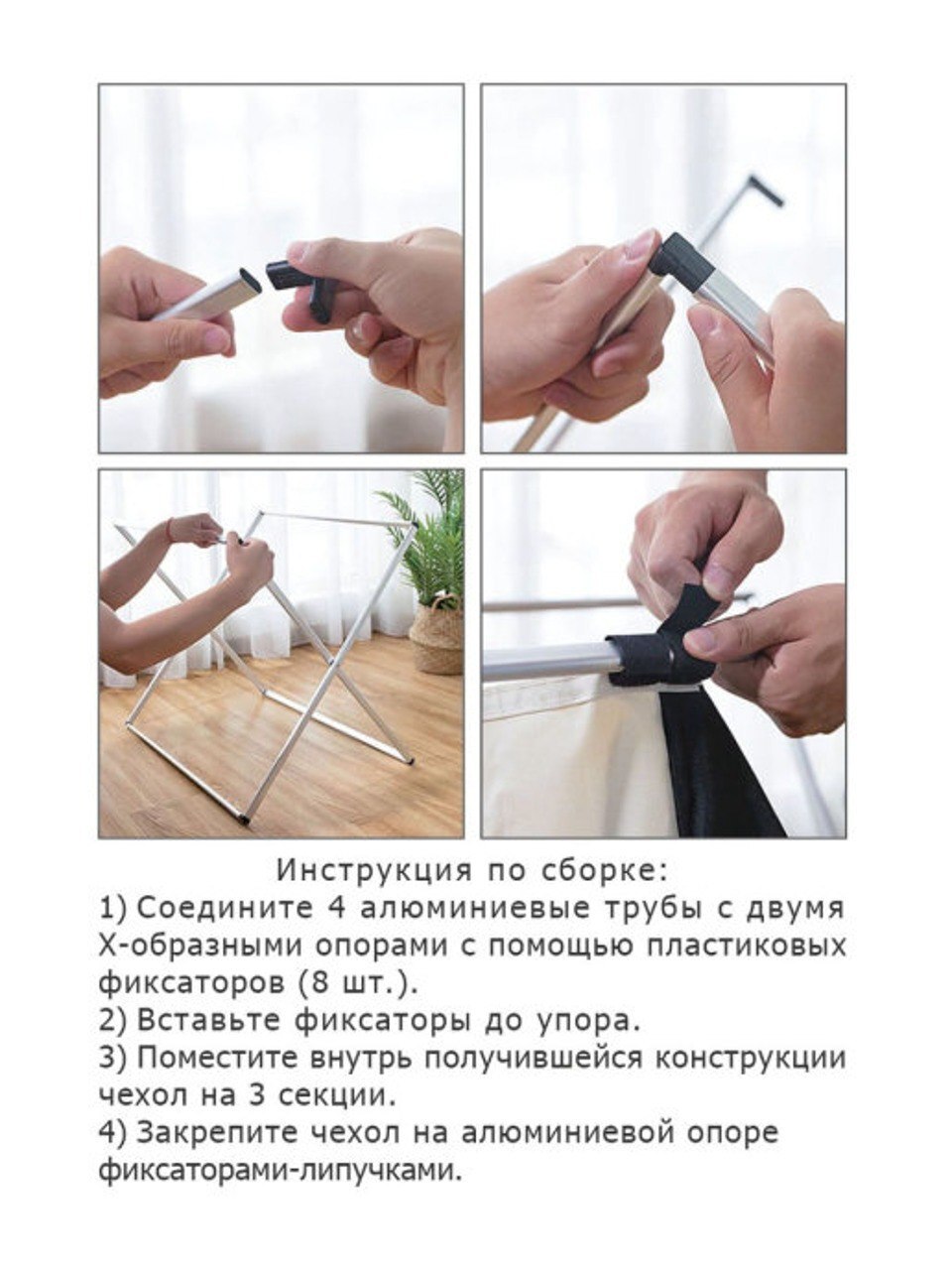 Инструкция по сборке:
1) Соедините 4 алюминиевые трубы с двумя Х-образными опорами с помощью пластиковых фиксаторов (8 шт.).
2) Вставьте фиксаторы до упора.
3) Поместите внутрь получившейся конструкции чехол на 3 секции.
4) Закрепите чехол на алюминиевой опоре фиксаторами-липучками.