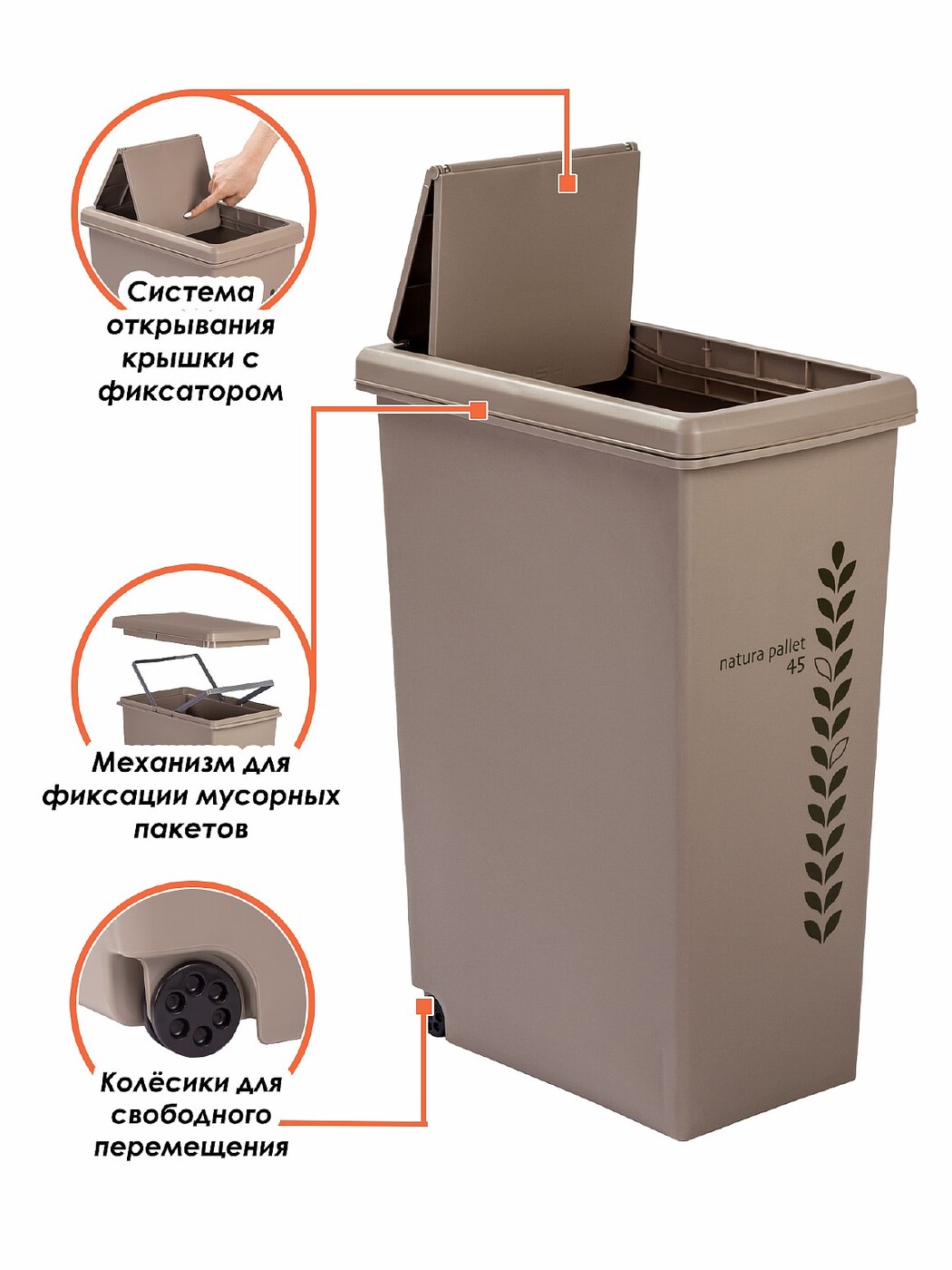 Система открывания крышки с фиксатором

Механизм для фиксации мусорных пакетов

Колёсики для свободного перемещения

natura pallet 45