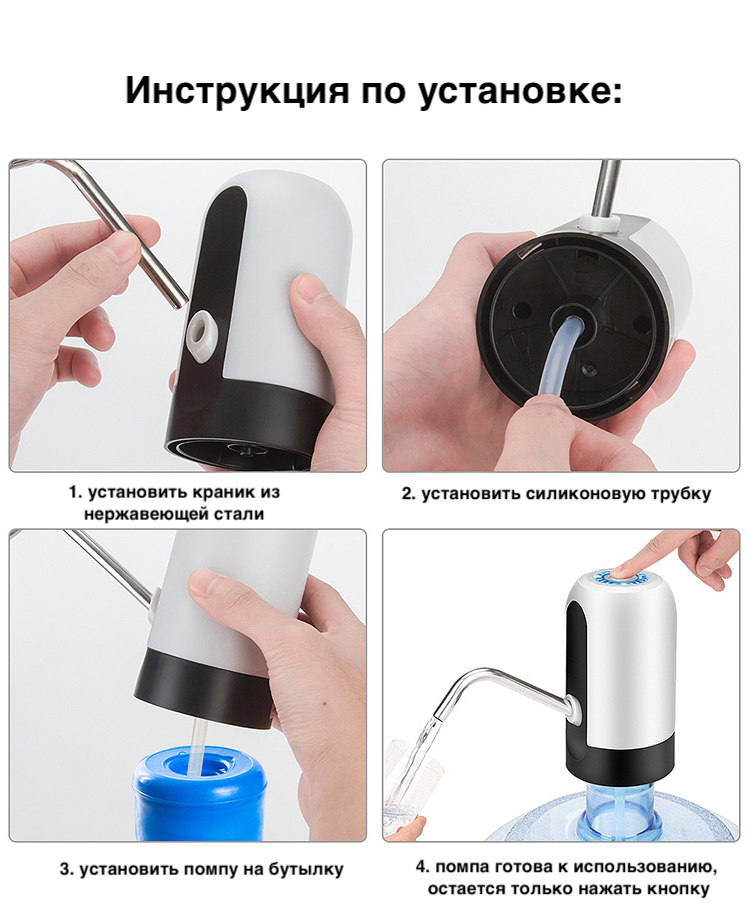 Инструкция по установке:

1. установить краник из нержавеющей стали

2. установить силиконовую трубку

3. установить помпу на бутылку

4. помпа готова к использованию, остается только нажать кнопку