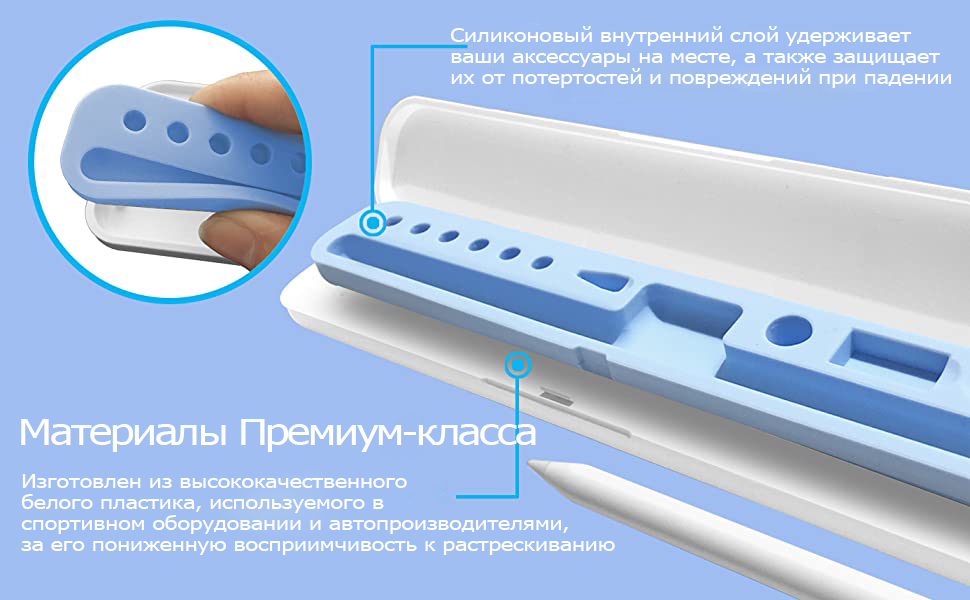 Силиконовый внутренний слой удерживает ваши аксессуары на месте, а также защищает их от потертостей и повреждений при падении

Материалы Премиум-класса

Изготовлен из высококачественного белого пластика, используемого в спортивном оборудовании и автопроизводителями, за его пониженную восприимчивость к растрескиванию