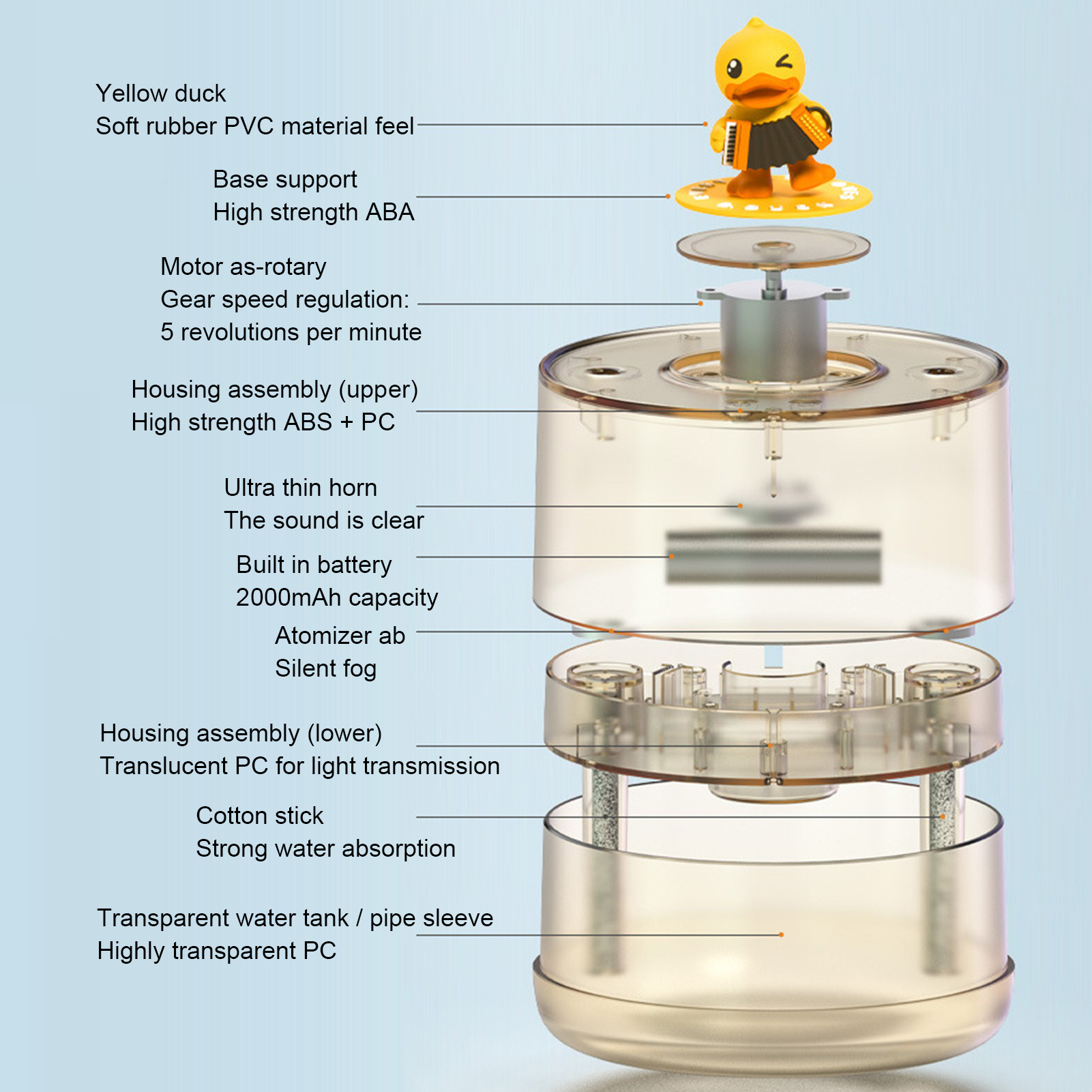 Yellow duck
Soft rubber PVC material feel

Base support
High strength ABA

Motor as-rotary
Gear speed regulation:
5 revolutions per minute

Housing assembly (upper)
High strength ABS + PC

Ultra thin horn
The sound is clear

Built in battery
2000mAh capacity

Atomizer ab
Silent fog

Housing assembly (lower)
Translucent PC for light transmission

Cotton stick
Strong water absorption

Transparent water tank / pipe sleeve
Highly transparent PC