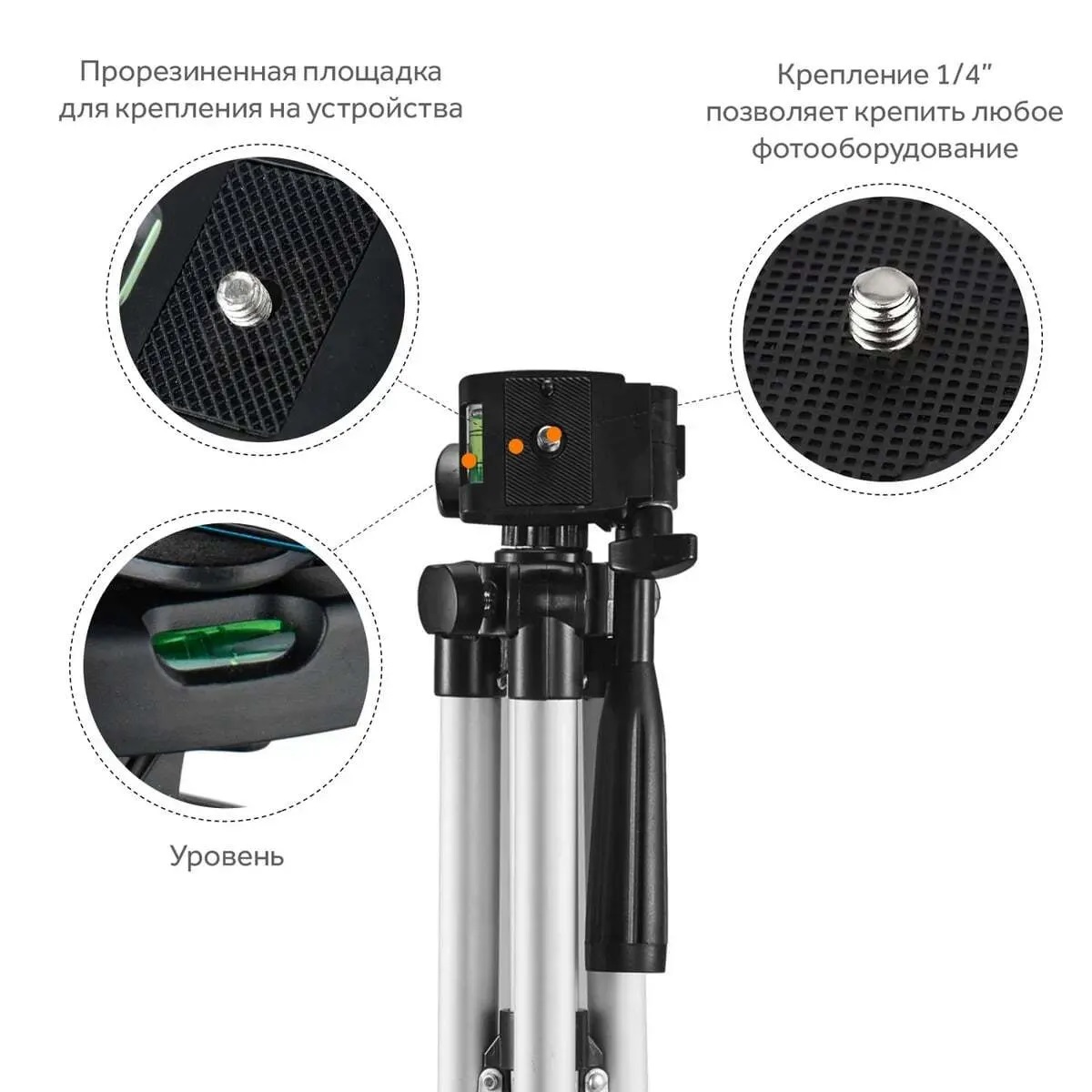 Прорезиненная площадка для крепления на устройства

Крепление 1/4" позволяет крепить любое фотооборудование

Уровень