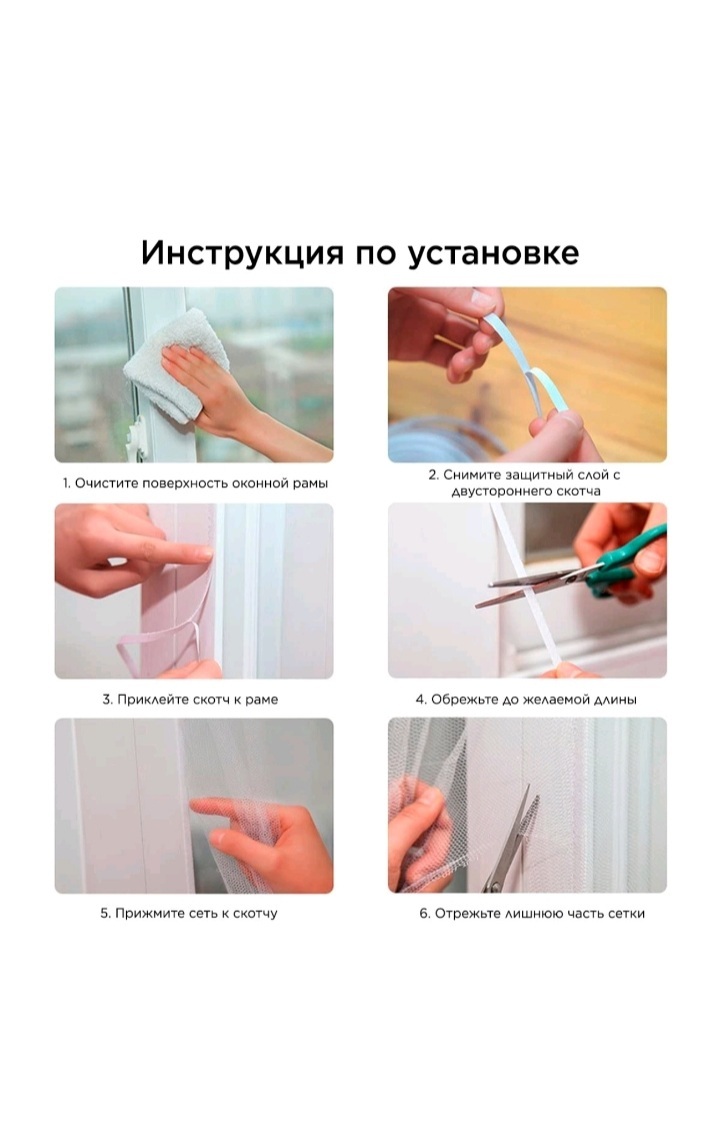 Инструкция по установке

1. Очистите поверхность оконной рамы

2. Снимите защитный слой с двустороннего скотча

3. Приклейте скотч к раме

4. Обрежьте до желаемой длины

5. Прижмите сеть к скотчу

6. Отрежьте лишнюю часть сетки