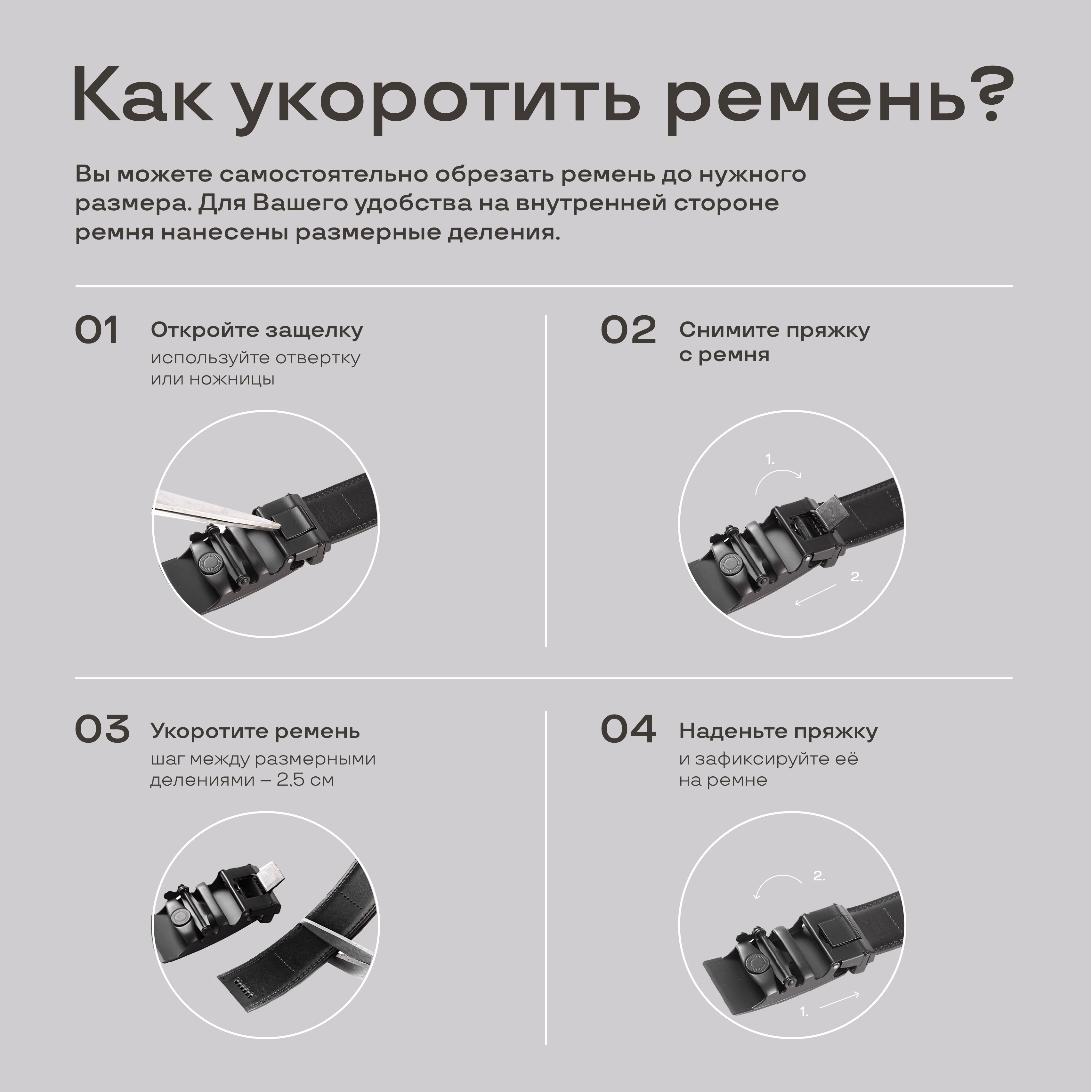 Как укоротить ремень?

Вы можете самостоятельно обрезать ремень до нужного размера. Для Вашего удобства на внутренней стороне ремня нанесены размерные деления.

01 Откройте защелку
используйте отвертку или ножницы

02 Снимите пряжку с ремня

1.

2.

03 Укоротите ремень
шаг между размерными делениями – 2,5 см

04 Наденьте пряжку
и зафиксируйте её на ремне

2.

1.