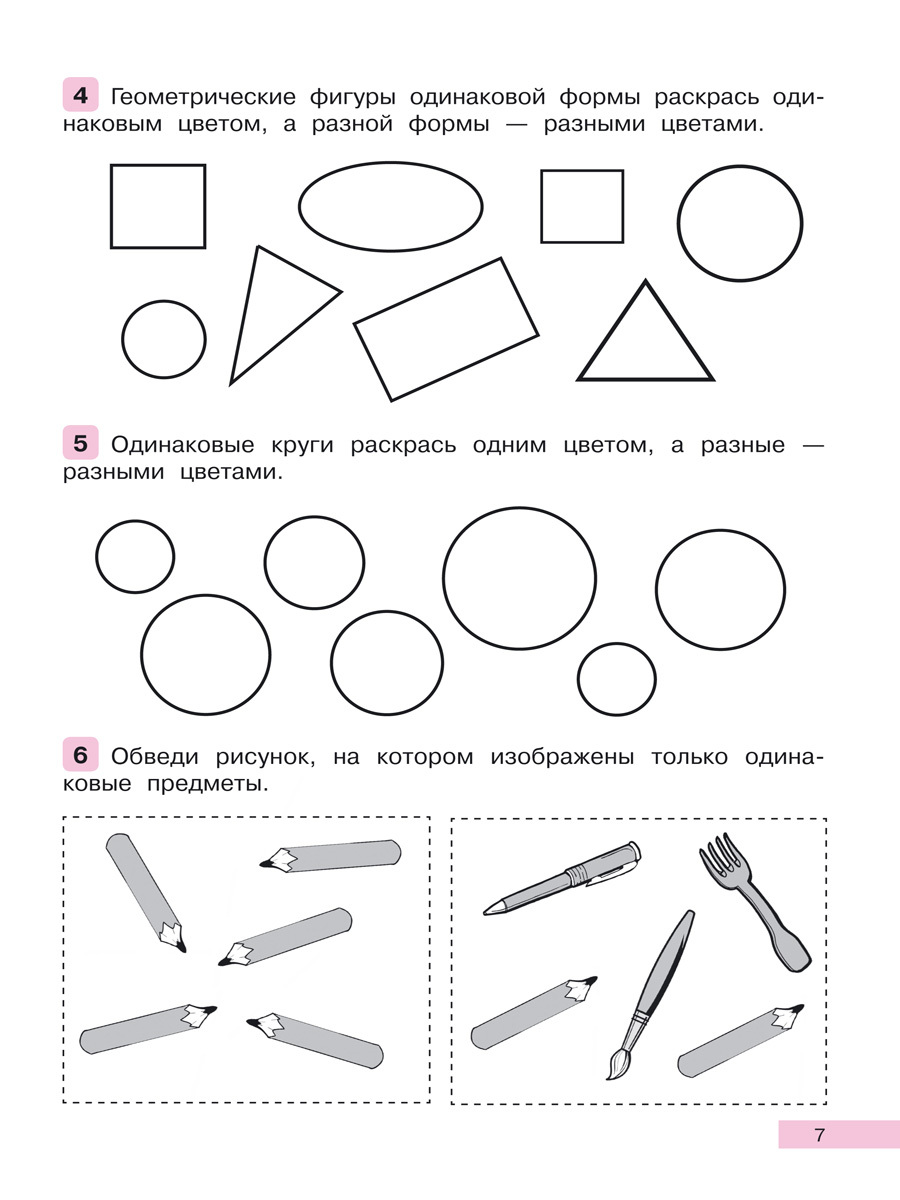 4 Геометрические фигуры одинаковой формы раскрась одинаковым цветом, а разной формы — разными цветами.

5 Одинаковые круги раскрась одним цветом, а разные — разными цветами.

6 Обведи рисунок, на котором изображены только одинаковые предметы.

7