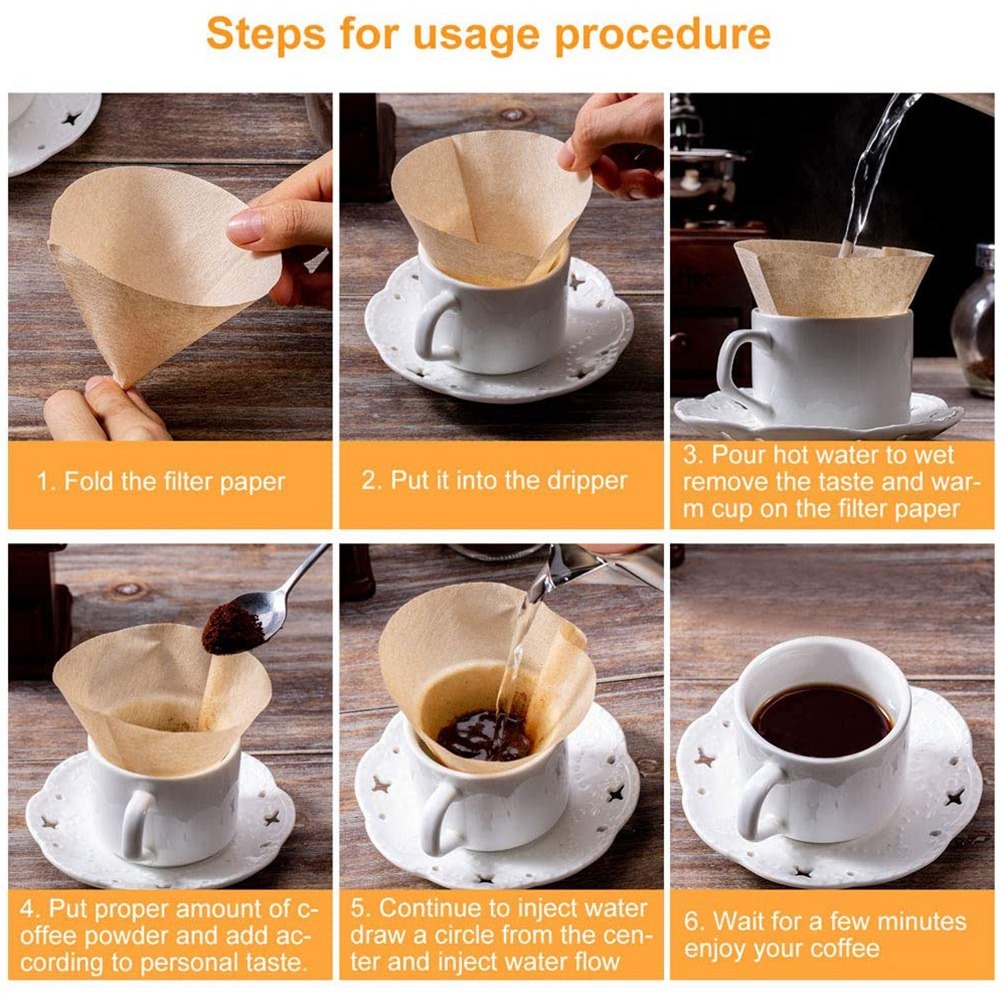 Steps for usage procedure

1. Fold the filter paper

2. Put it into the dripper

3. Pour hot water to wet remove the taste and warm cup on the filter paper

4. Put proper amount of coffee powder and add according to personal taste.

5. Continue to inject water draw a circle from the center and inject water flow

6. Wait for a few minutes enjoy your coffee