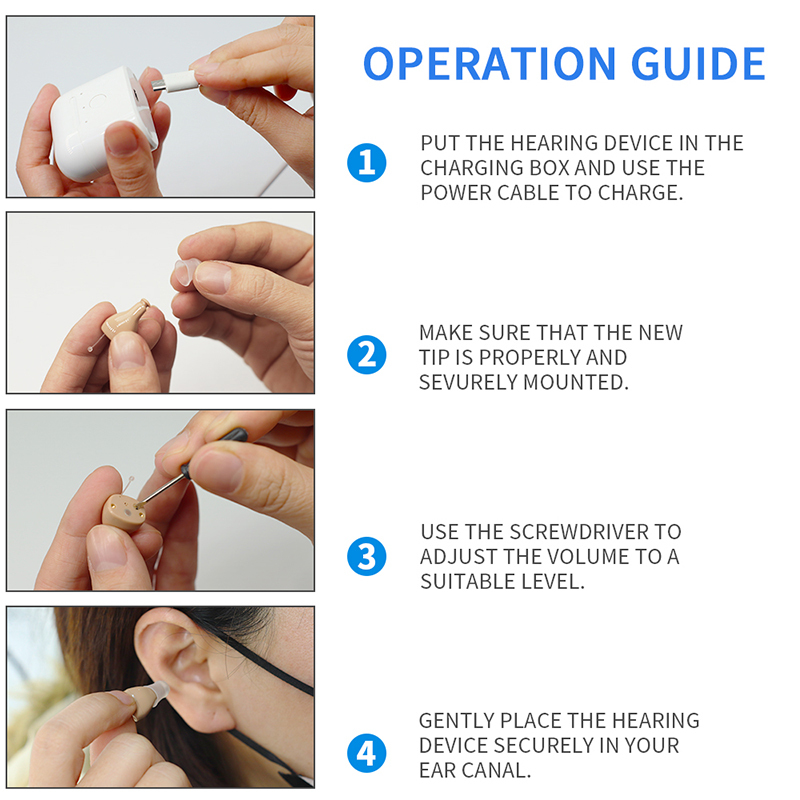 OPERATION GUIDE

1 PUT THE HEARING DEVICE IN THE CHARGING BOX AND USE THE POWER CABLE TO CHARGE.

2 MAKE SURE THAT THE NEW TIP IS PROPERLY AND SEVURELY MOUNTED.

3 USE THE SCREWDRIVER TO ADJUST THE VOLUME TO A SUITABLE LEVEL.

4 GENTLY PLACE THE HEARING DEVICE SECURELY IN YOUR EAR CANAL.